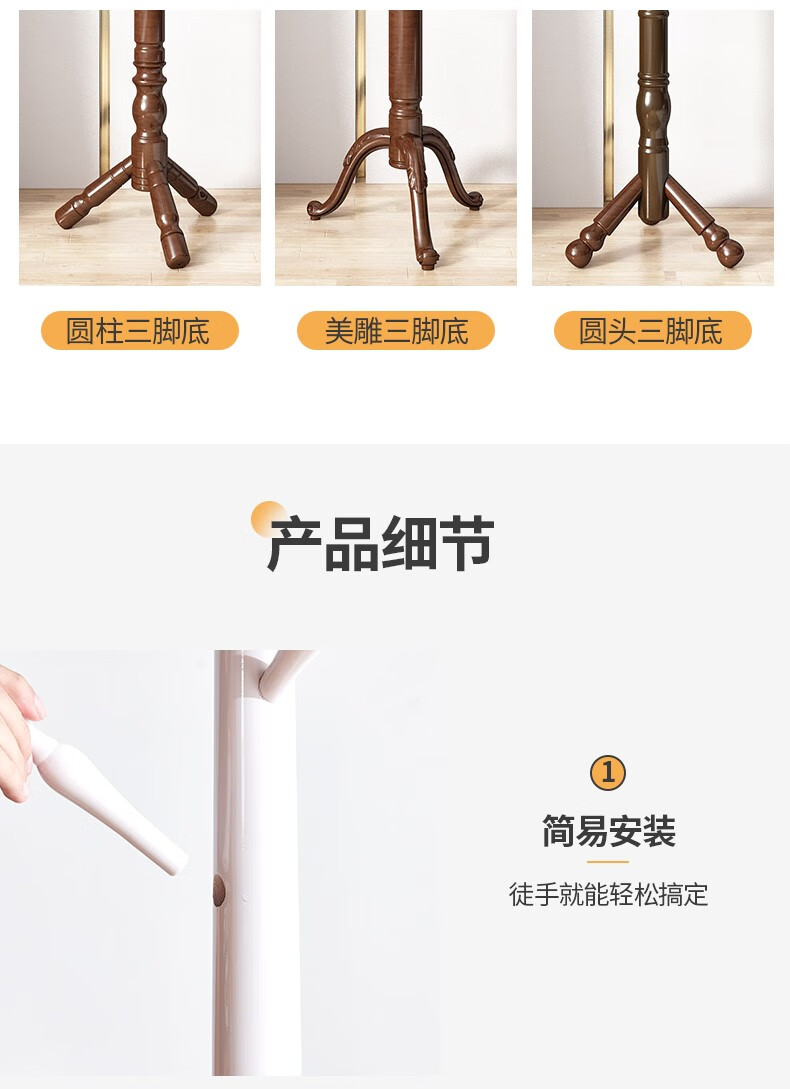 圆柱三脚底

美雕三脚底

圆头三脚底

产品细节

1

简易安装

徒手就能轻松搞定