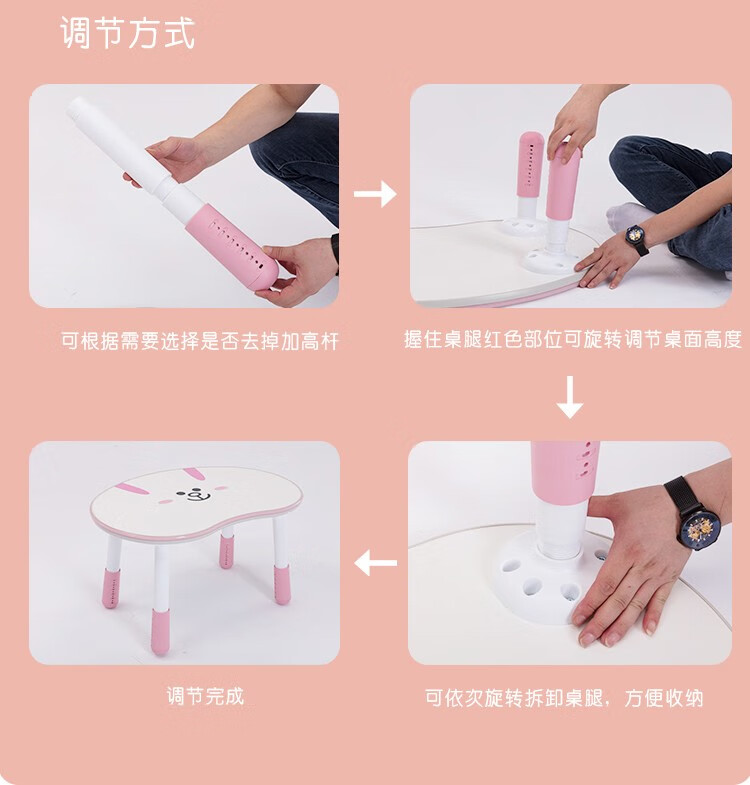 调节方式

可根据需要选择是否去掉加高杆

握住桌腿红色部位可旋转调节桌面高度

可依次旋转拆卸桌腿，方便收纳

调节完成