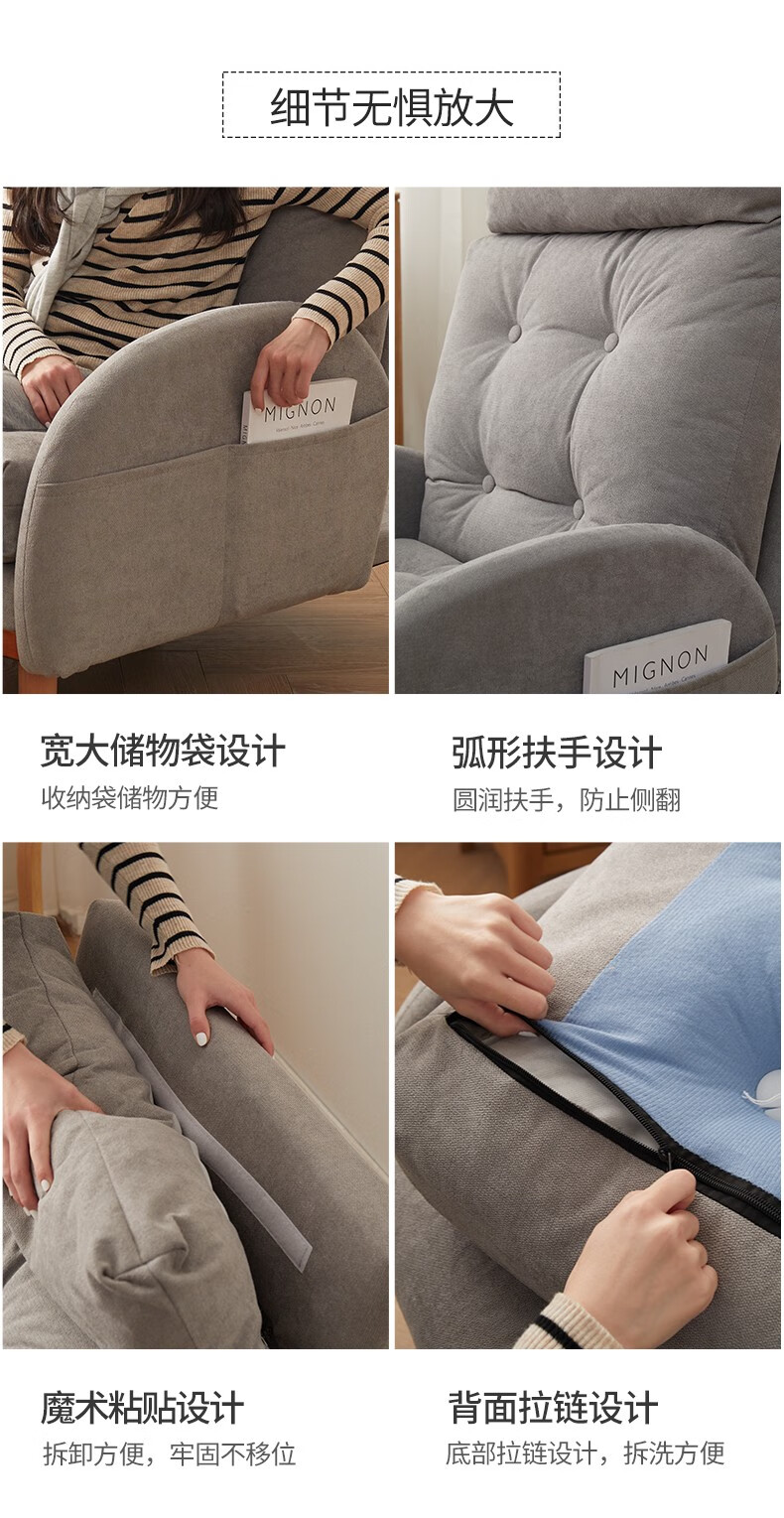 细节无惧放大

MIGNON

MIGNON

宽大储物袋设计
收纳袋储物方便

弧形扶手设计
圆润扶手，防止侧翻

魔术粘贴设计
拆卸方便，牢固不移位

背面拉链设计
底部拉链设计，拆洗方便