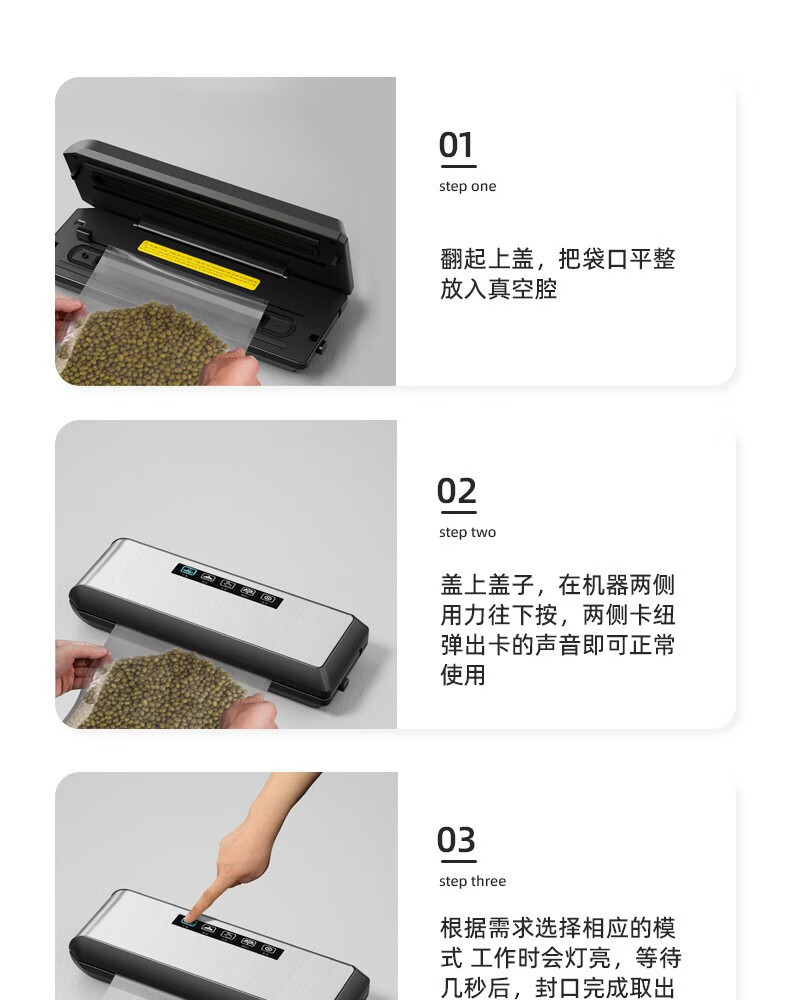 01
step one

翻起上盖，把袋口平整放入真空腔

02
step two

盖上盖子，在机器两侧用力往下按，两侧卡纽弹出卡的声音即可正常使用

03
step three

根据需求选择相应的模式 工作时会灯亮，等待几秒后，封口完成取出