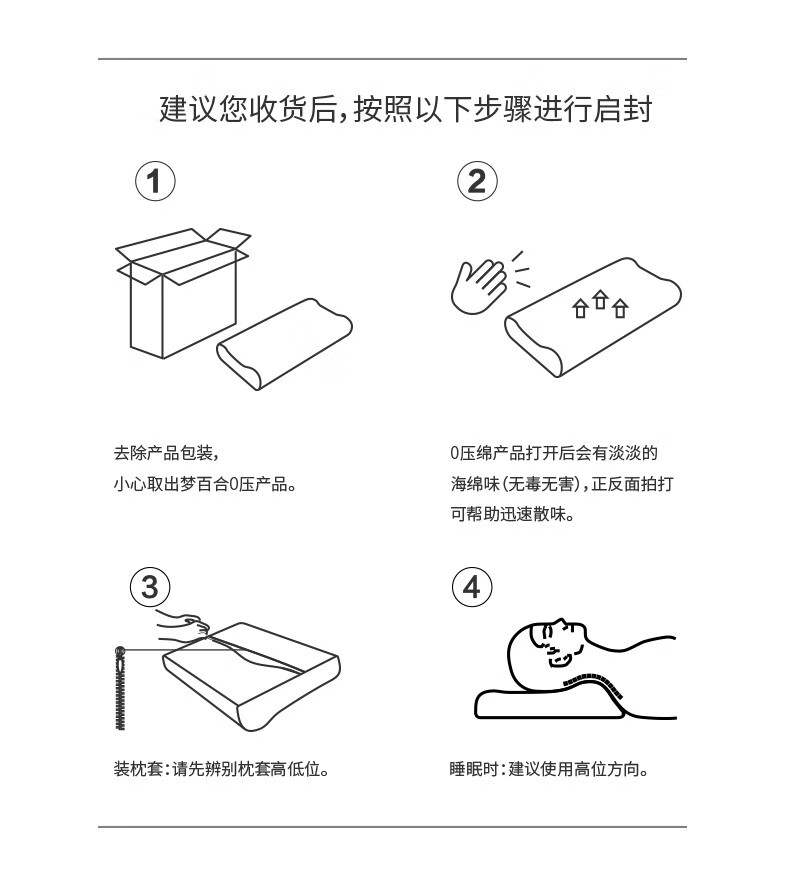 建议您收货后,按照以下步骤进行启封

1

去除产品包装,
小心取出梦百合0压产品。

2

0压绵产品打开后会有淡淡的海绵味(无毒无害),正反面拍打可帮助迅速散味。

3

装枕套:请先辨别枕套高低位。

4

睡眠时:建议使用高位方向。