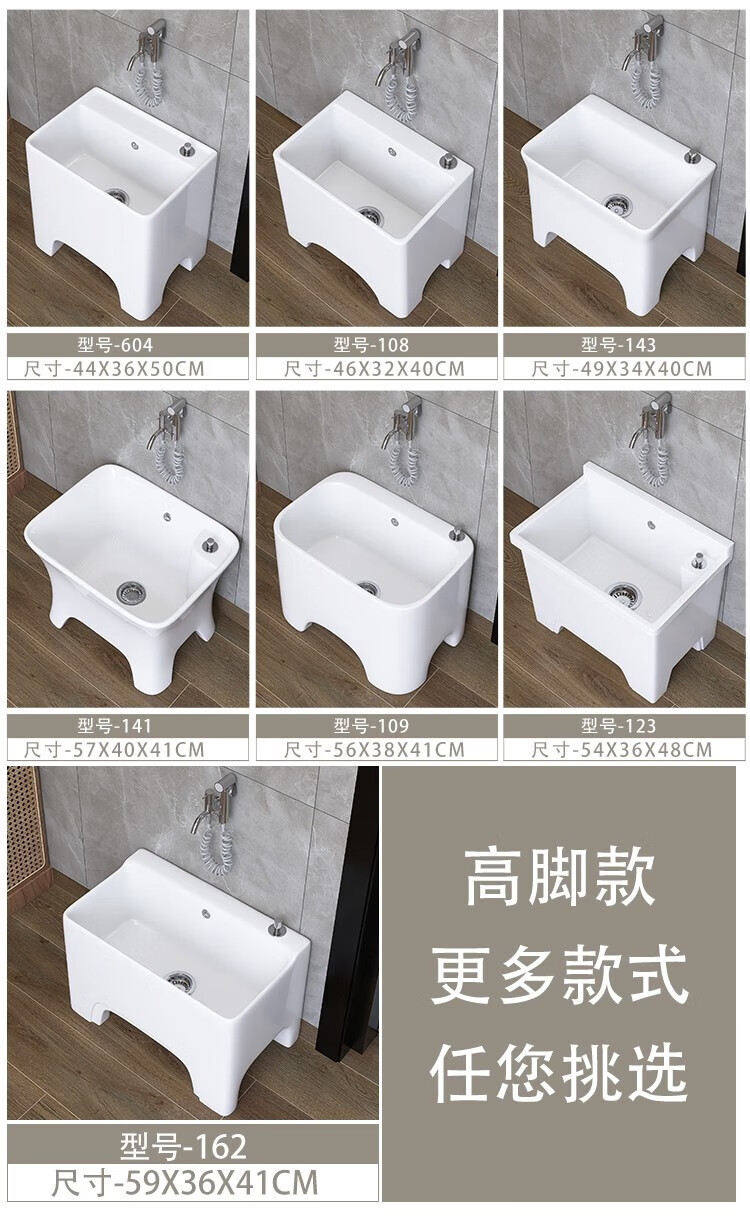 型号-604
尺寸-44X36X50CM

型号-108
尺寸-46X32X40CM

型号-143
尺寸-49X34X40CM

型号-141
尺寸-57X40X41CM

型号-109
尺寸-56X38X41CM

型号-123
尺寸-54X36X48CM

型号-162
尺寸-59X36X41CM

高脚款
更多款式
任您挑选