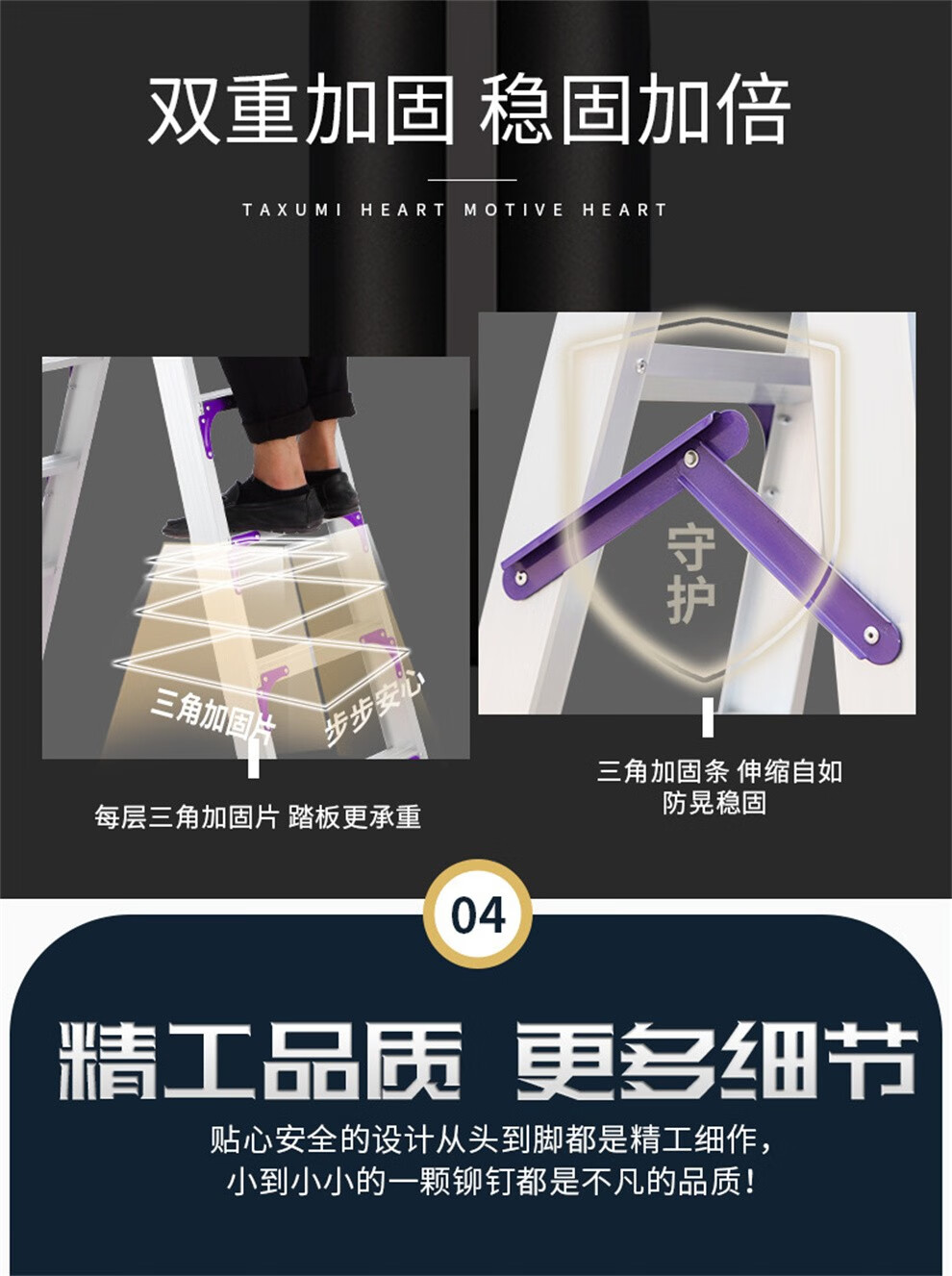 双重加固 稳固加倍

TAXUMI HEART MOTIVE HEART

三角加固片

步步安心

每层三角加固片 踏板更承重

守护

三角加固条 伸缩自如
防晃稳固

04

精工品质 更多细节

贴心安全的设计从头到脚都是精工细作，
小到小小的一颗铆钉都是不凡的品质！