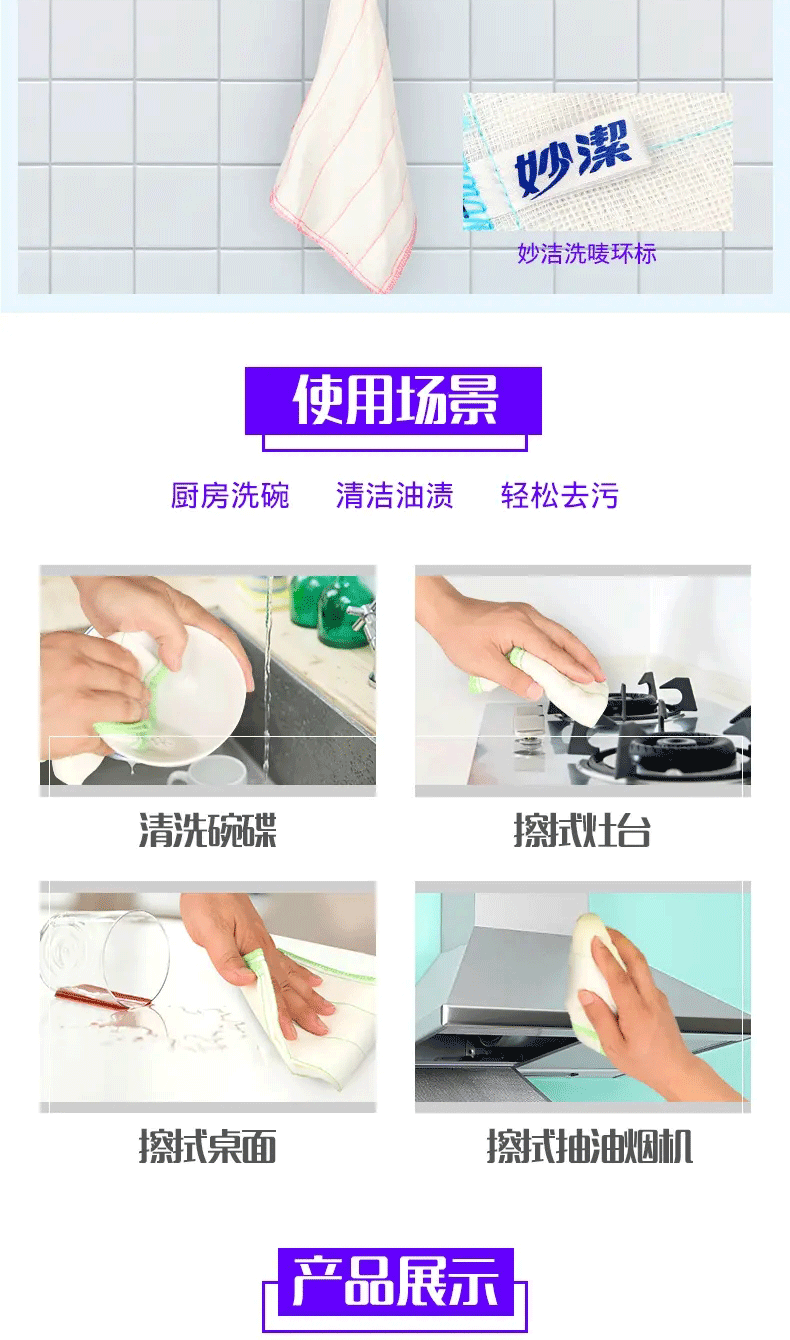 妙潔

妙洁洗唛环标

使用场景

厨房洗碗　清洁油渍　轻松去污

清洗碗碟

擦拭灶台

擦拭桌面

擦拭抽油烟机

产品展示