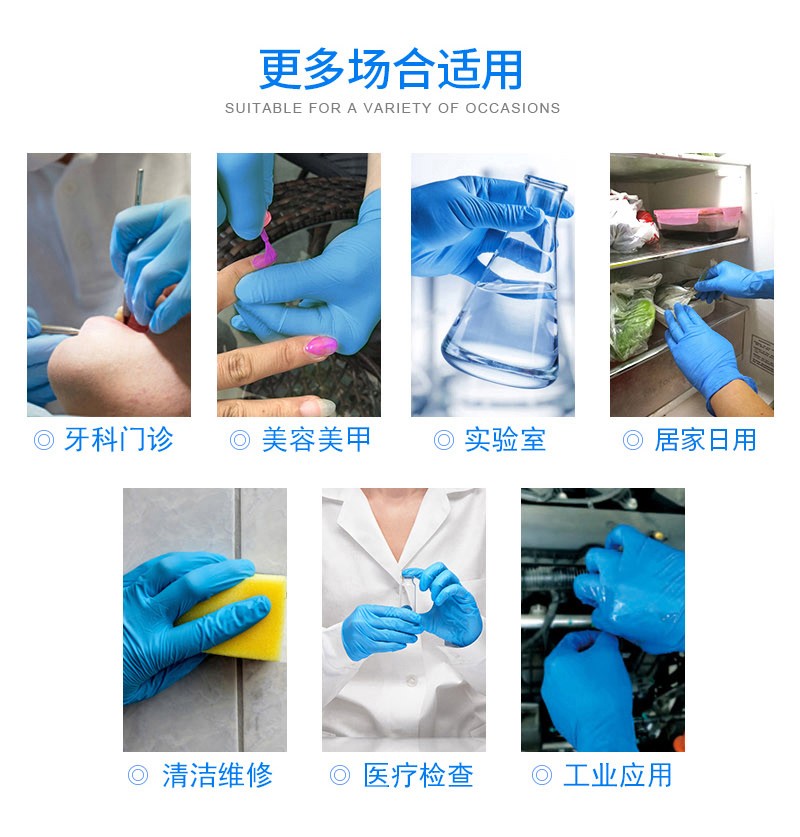 更多场合适用

SUITABLE FOR A VARIETY OF OCCASIONS

◎ 牙科门诊

◎ 美容美甲

◎ 实验室

◎ 居家日用

◎ 清洁维修

◎ 医疗检查

◎ 工业应用