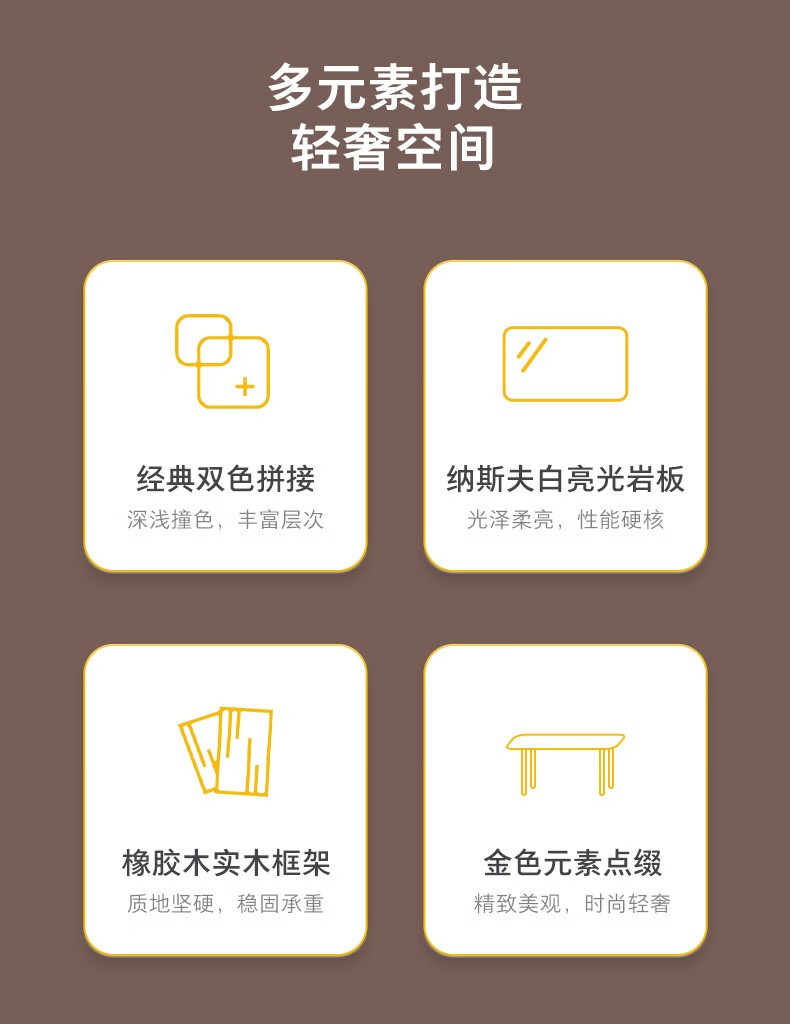 多元素打造
轻奢空间

经典双色拼接
深浅撞色，丰富层次

纳斯夫白亮光岩板
光泽柔亮，性能硬核

橡胶木实木框架
质地坚硬，稳固承重

金色元素点缀
精致美观，时尚轻奢