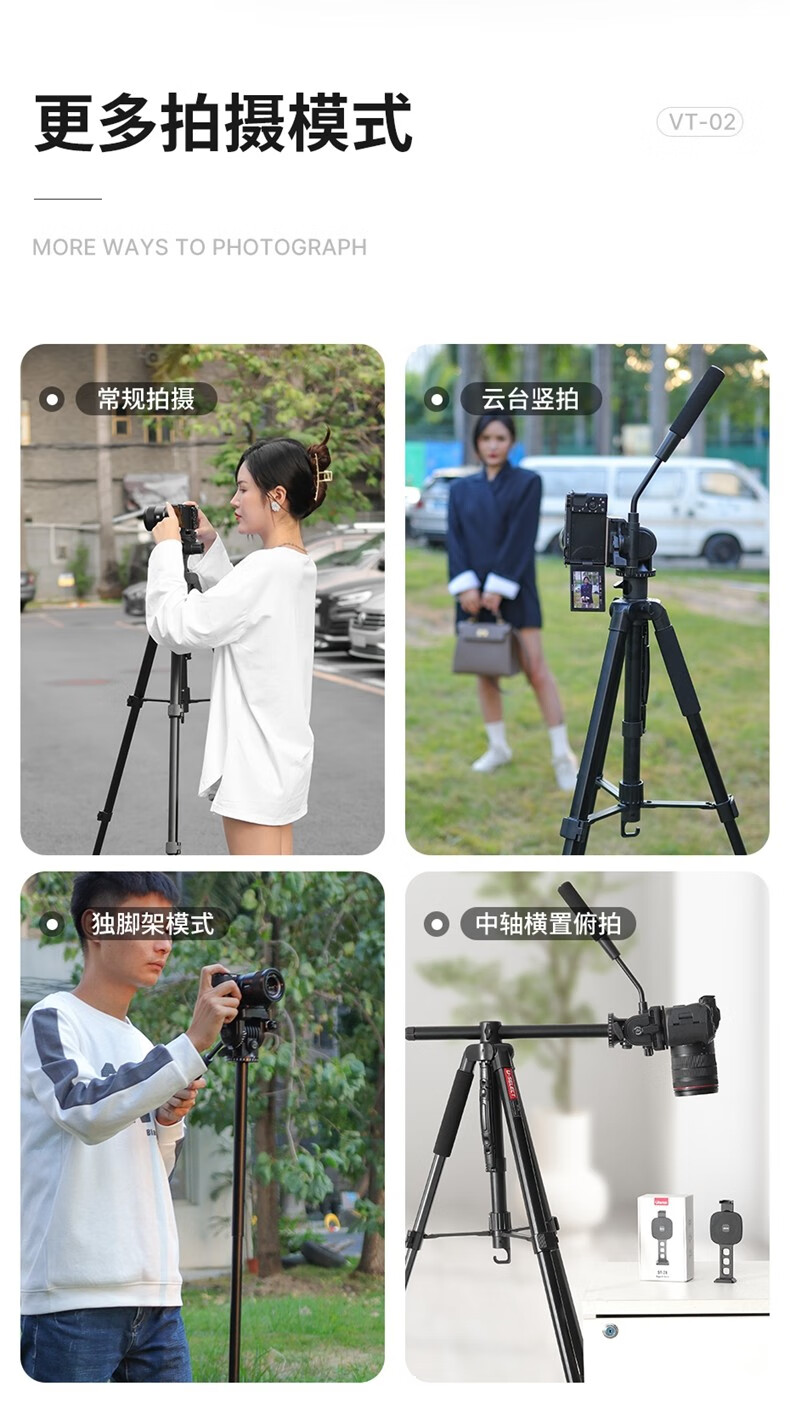 更多拍摄模式

VT-02

MORE WAYS TO PHOTOGRAPH

常规拍摄

云台竖拍

独脚架模式

中轴横置俯拍