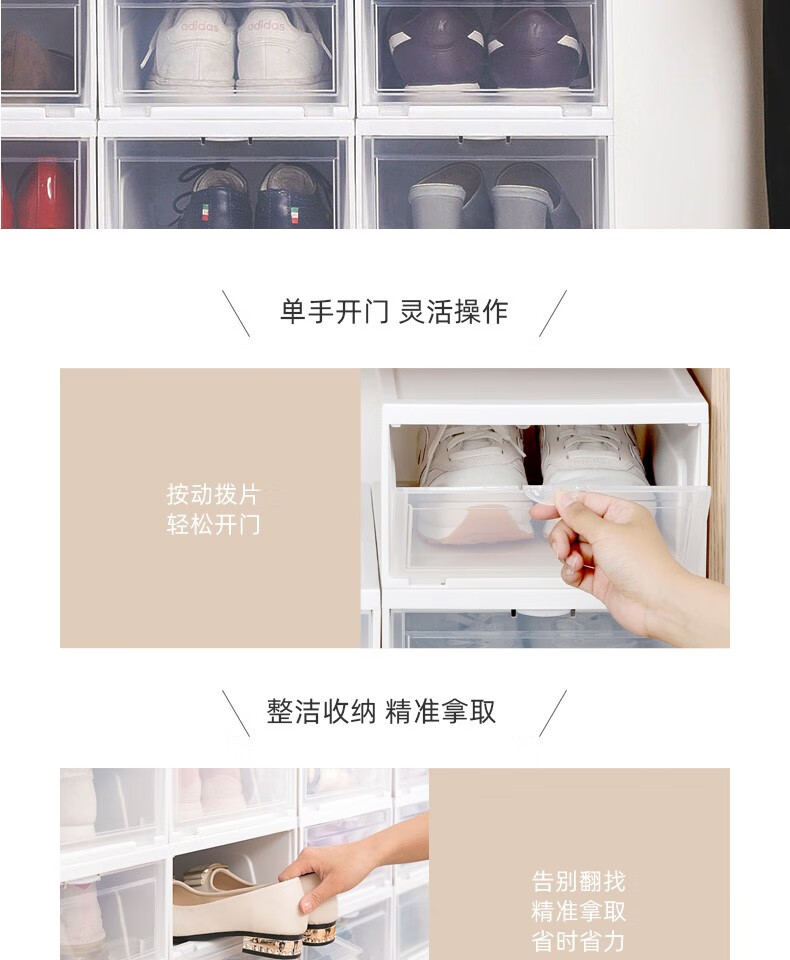 adidas

单手开门 灵活操作

按动拨片
轻松开门

整洁收纳 精准拿取

告别翻找
精准拿取
省时省力