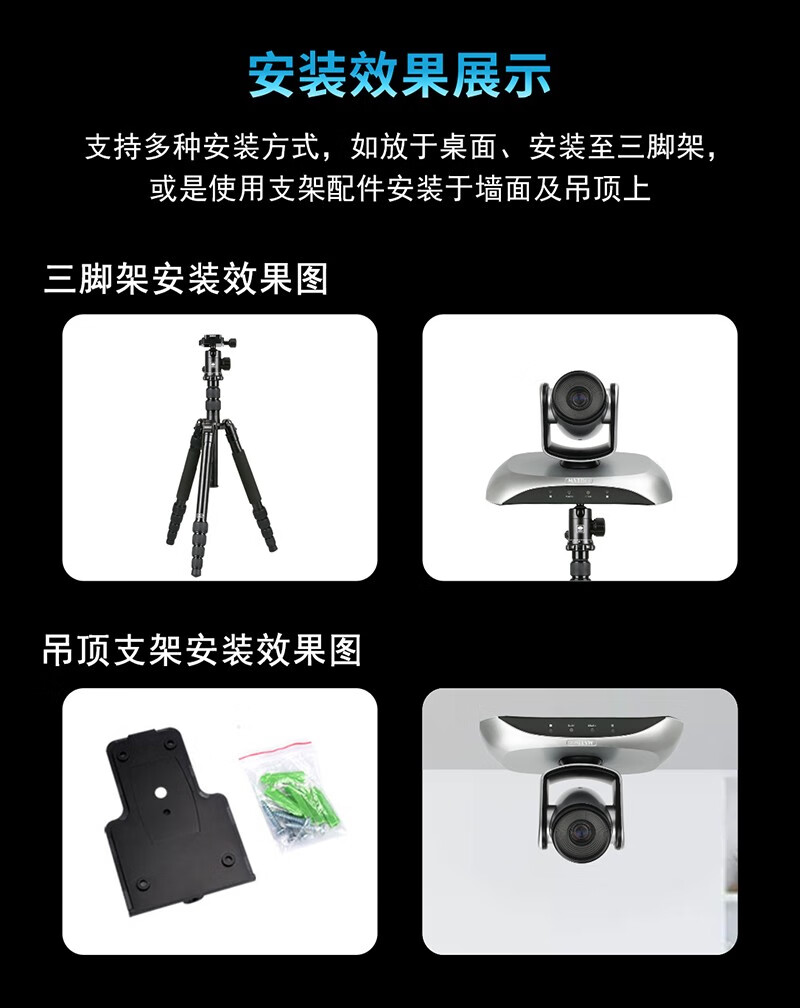 安装效果展示

支持多种安装方式，如放于桌面、安装至三脚架，或是使用支架配件安装于墙面及吊顶上

三脚架安装效果图

吊顶支架安装效果图