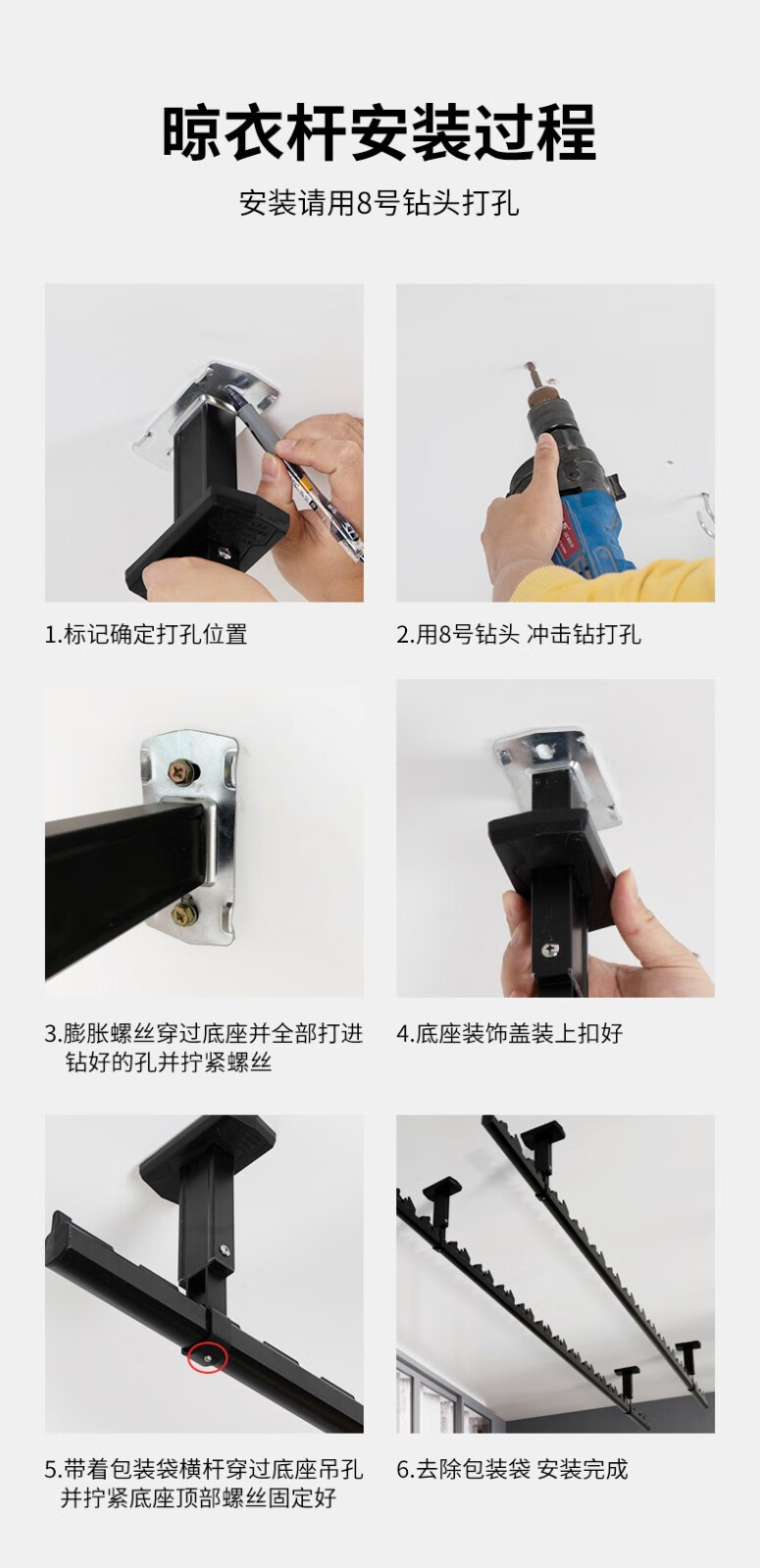 晾衣杆安装过程

安装请用8号钻头打孔

1.标记确定打孔位置

2.用8号钻头 冲击钻打孔

3.膨胀螺丝穿过底座并全部打进钻好的孔并拧紧螺丝

4.底座装饰盖装上扣好

5.带着包装袋横杆穿过底座吊孔并拧紧底座顶部螺丝固定好

6.去除包装袋 安装完成