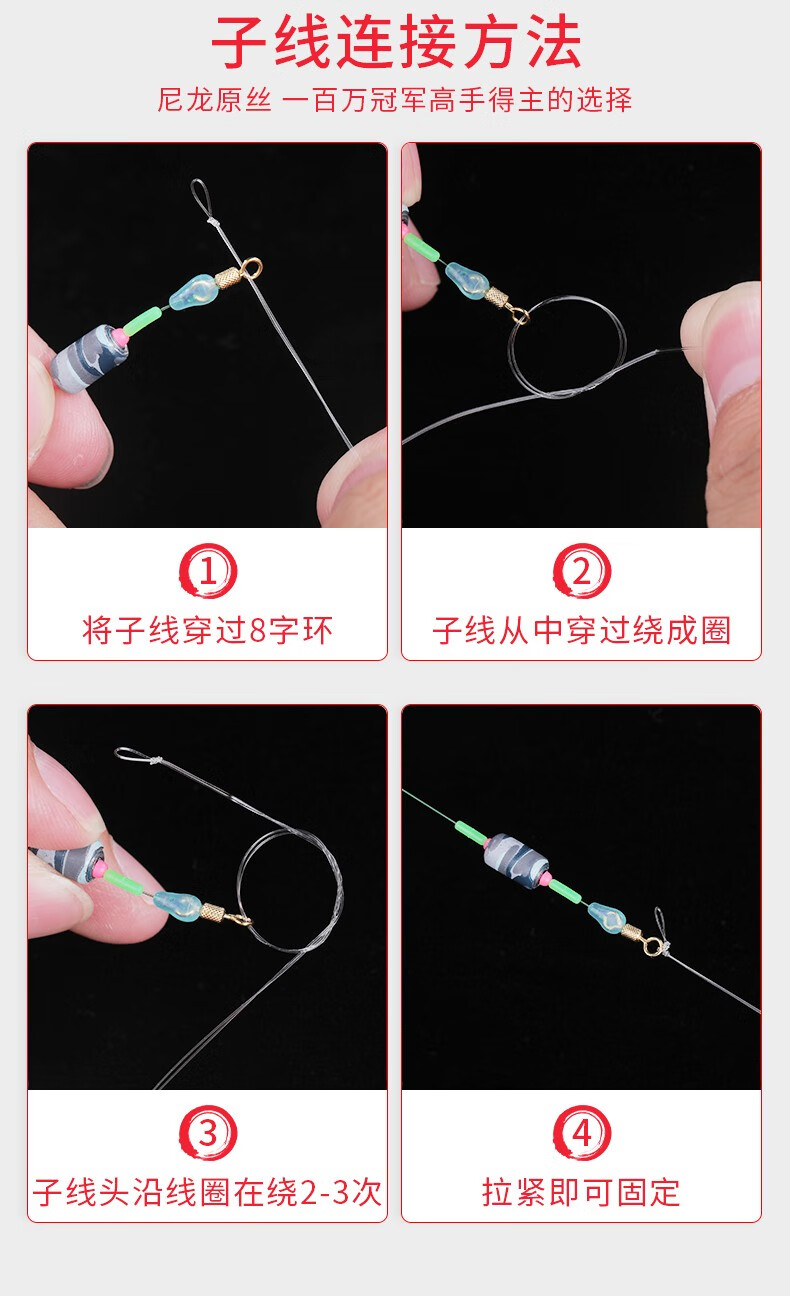 子线连接方法

尼龙原丝 一百万冠军高手得主的选择

1

将子线穿过8字环

2

子线从中穿过绕成圈

3

子线头沿线圈在绕2-3次

4

拉紧即可固定