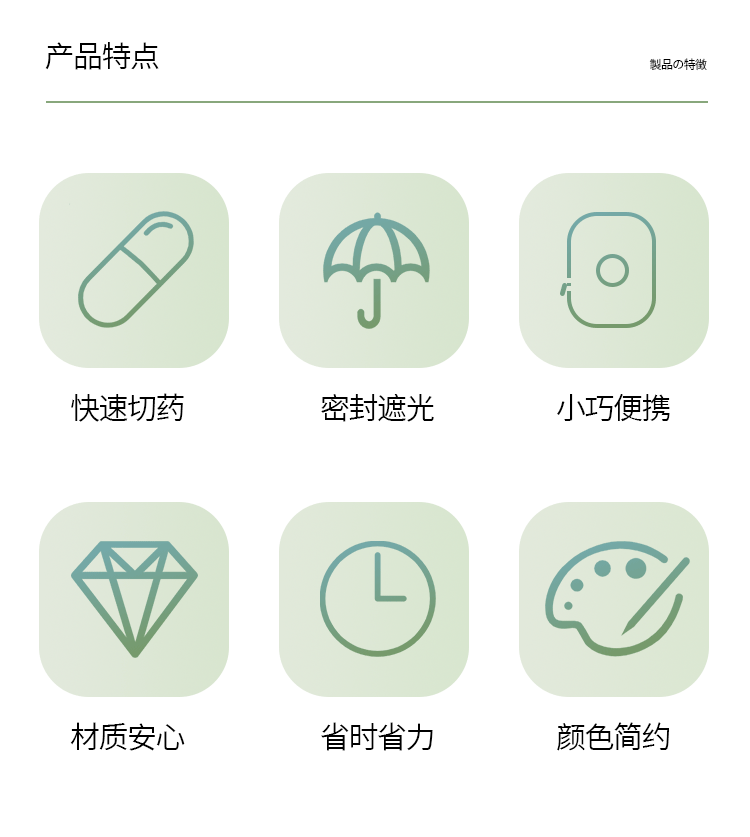 产品特点

製品の特徴

快速切药

密封遮光

小巧便携

材质安心

省时省力

颜色简约