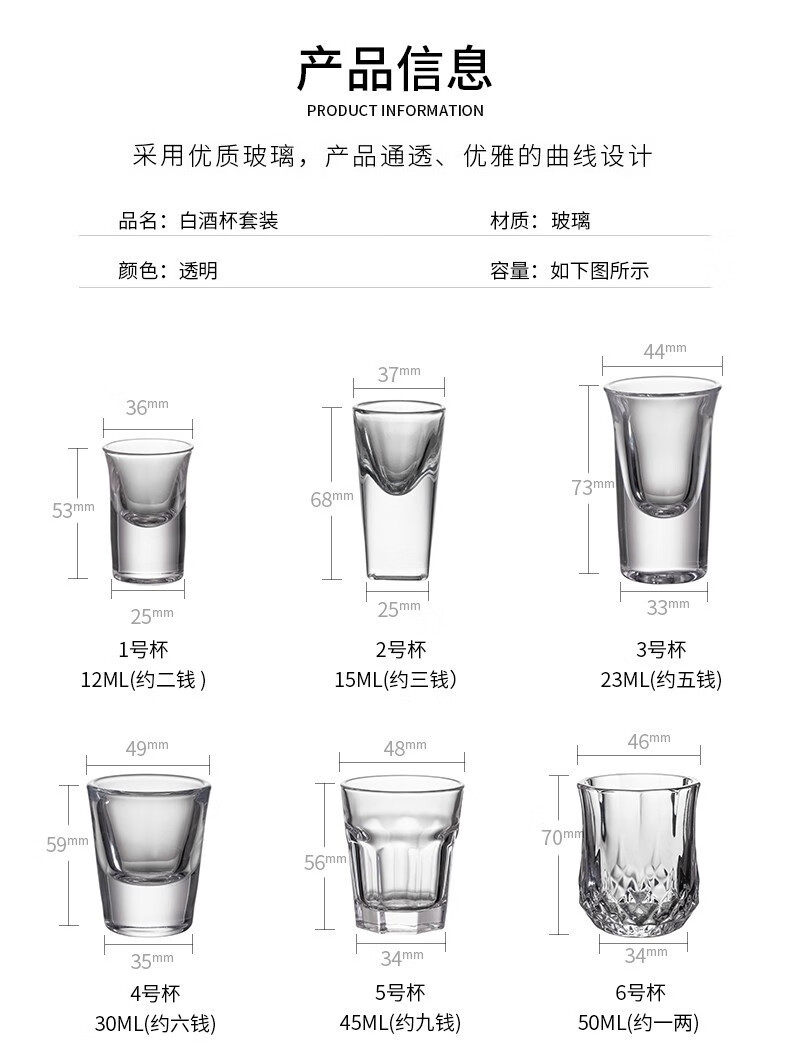 产品信息
PRODUCT INFORMATION

采用优质玻璃，产品通透、优雅的曲线设计

品名：白酒杯套装
材质：玻璃
颜色：透明
容量：如下图所示

36mm
53mm
25mm
1号杯
12ML(约二钱 )

37mm
68mm
25mm
2号杯
15ML(约三钱)

44mm
73mm
33mm
3号杯
23ML(约五钱)

49mm
59mm
35mm
4号杯
30ML(约六钱)

48mm
56mm
34mm
5号杯
45ML(约九钱)

46mm
70mm
34mm
6号杯
50ML(约一两)