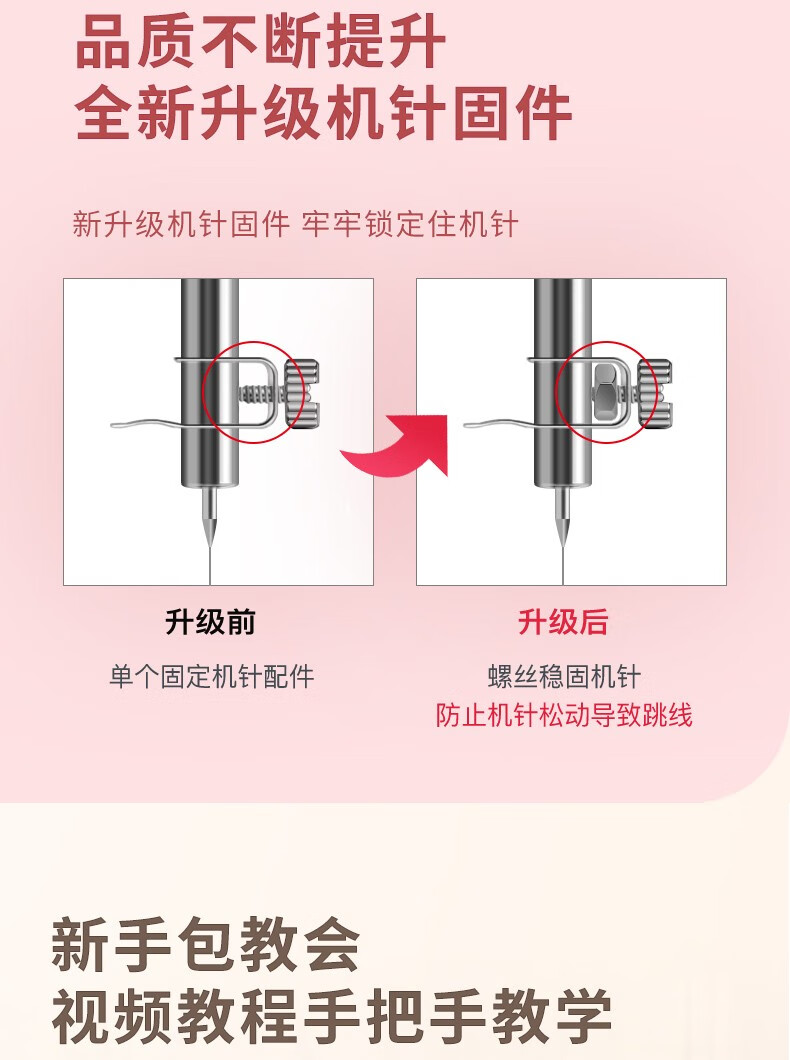 品质不断提升
全新升级机针固件

新升级机针固件 牢牢锁定住机针

升级前

单个固定机针配件

升级后

螺丝稳固机针
防止机针松动导致跳线

新手包教会
视频教程手把手教学