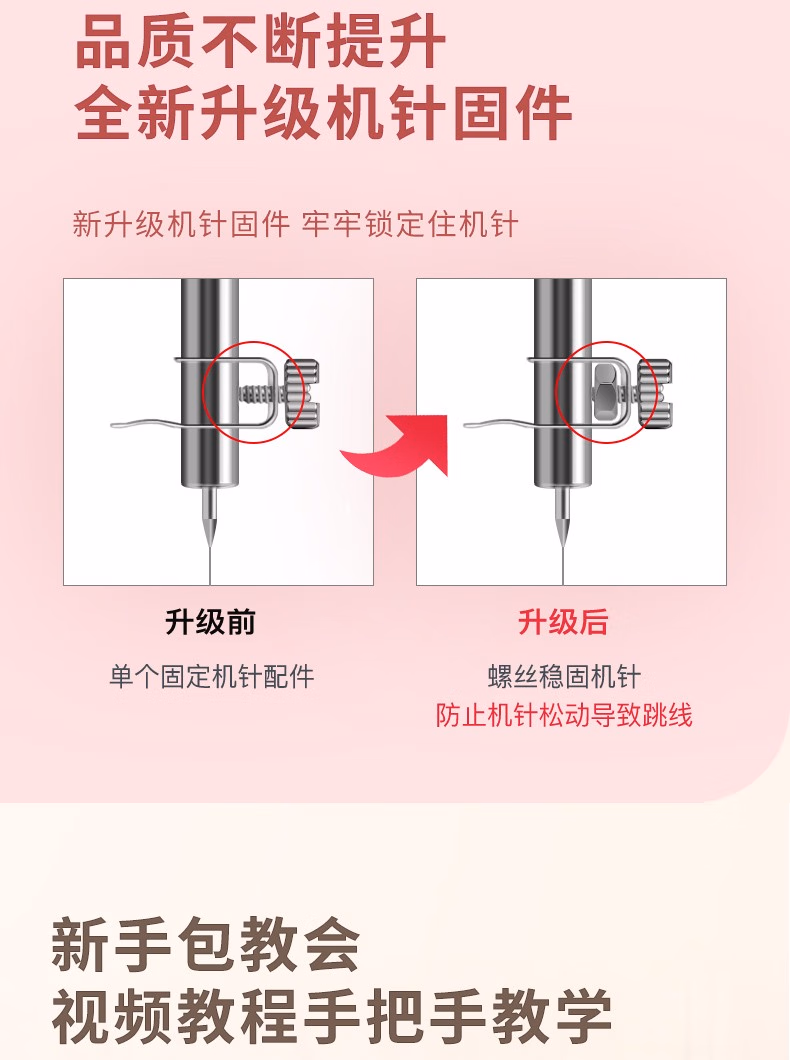 品质不断提升
全新升级机针固件

新升级机针固件 牢牢锁定住机针

升级前

单个固定机针配件

升级后

螺丝稳固机针
防止机针松动导致跳线

新手包教会
视频教程手把手教学