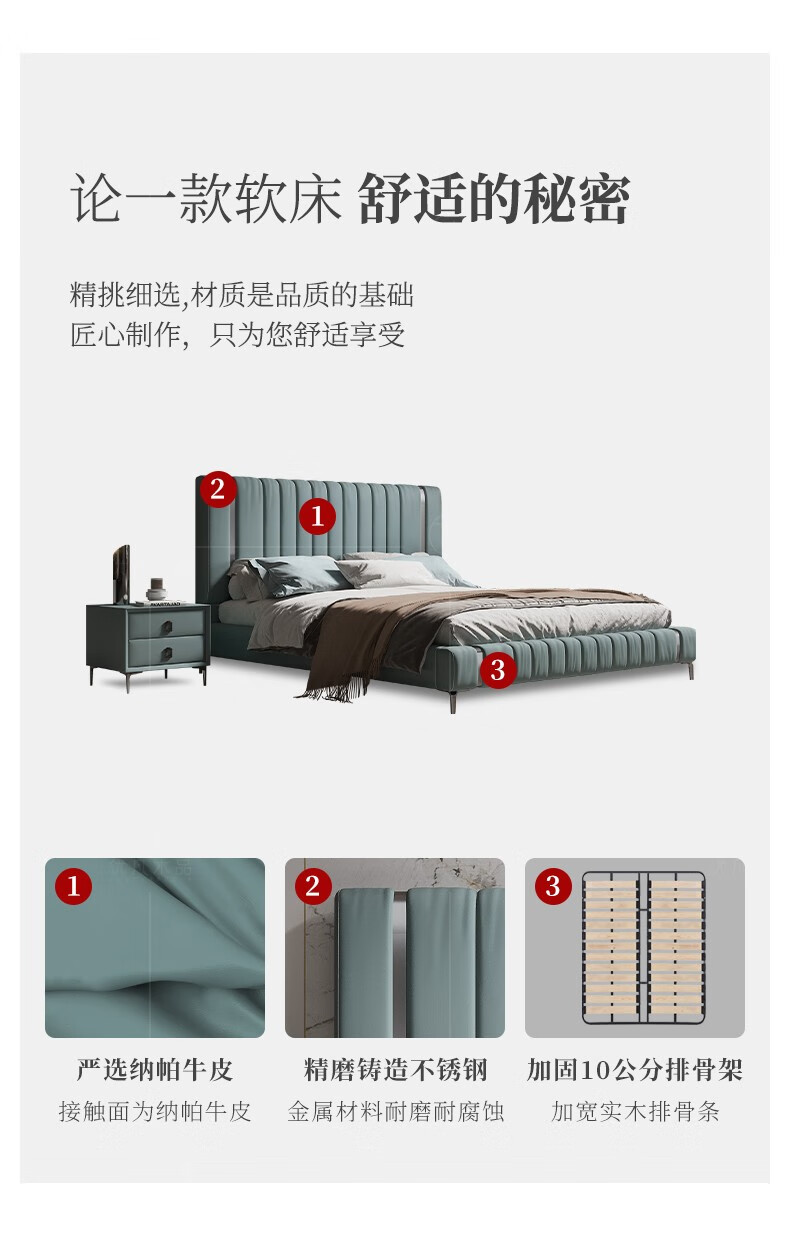 论一款软床 舒适的秘密

精挑细选,材质是品质的基础
匠心制作，只为您舒适享受

2
1
3

1
2
3

严选纳帕牛皮
接触面为纳帕牛皮

精磨铸造不锈钢
金属材料耐磨耐腐蚀

加固10公分排骨架
加宽实木排骨条