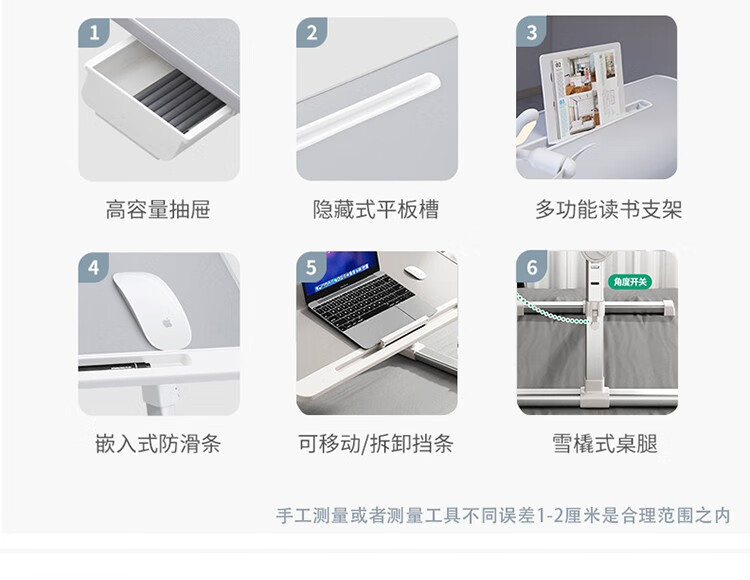 1

高容量抽屉

2

隐藏式平板槽

3

多功能读书支架

4

嵌入式防滑条

5

可移动/拆卸挡条

6

角度开关

雪橇式桌腿

手工测量或者测量工具不同误差1-2厘米是合理范围之内