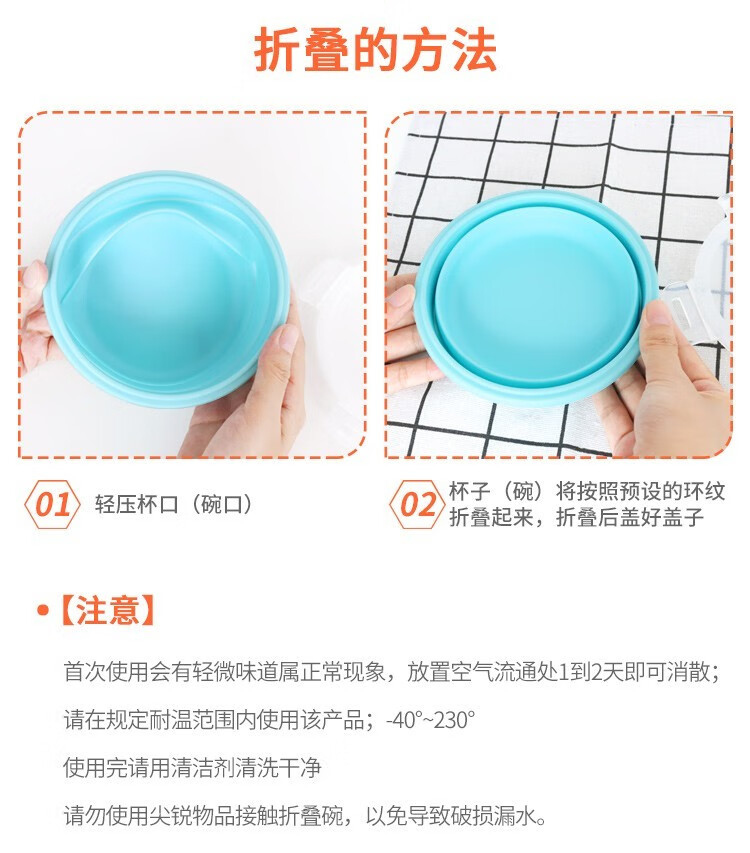 折叠的方法

01 轻压杯口（碗口）

02 杯子（碗）将按照预设的环纹折叠起来，折叠后盖好盖子

•【注意】

首次使用会有轻微味道属正常现象，放置空气流通处1到2天即可消散；

请在规定耐温范围内使用该产品；-40°~230°

使用完请用清洁剂清洗干净

请勿使用尖锐物品接触折叠碗，以免导致破损漏水。