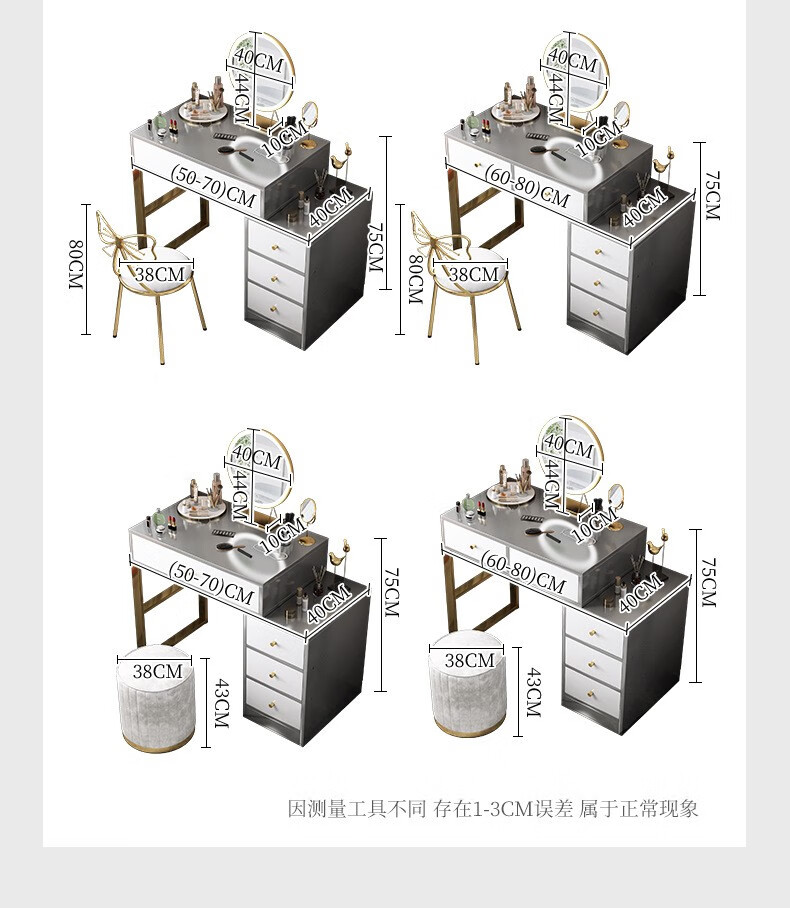 40CM
44CM
10CM
(50-70)CM
40CM
75CM
80CM
38CM

40CM
44CM
10CM
(60-80)CM
40CM
75CM
80CM
38CM

40CM
44CM
10CM
(50-70)CM
40CM
75CM
38CM
43CM

40CM
44CM
10CM
(60-80)CM
40CM
75CM
38CM
43CM

因测量工具不同 存在1-3CM误差 属于正常现象