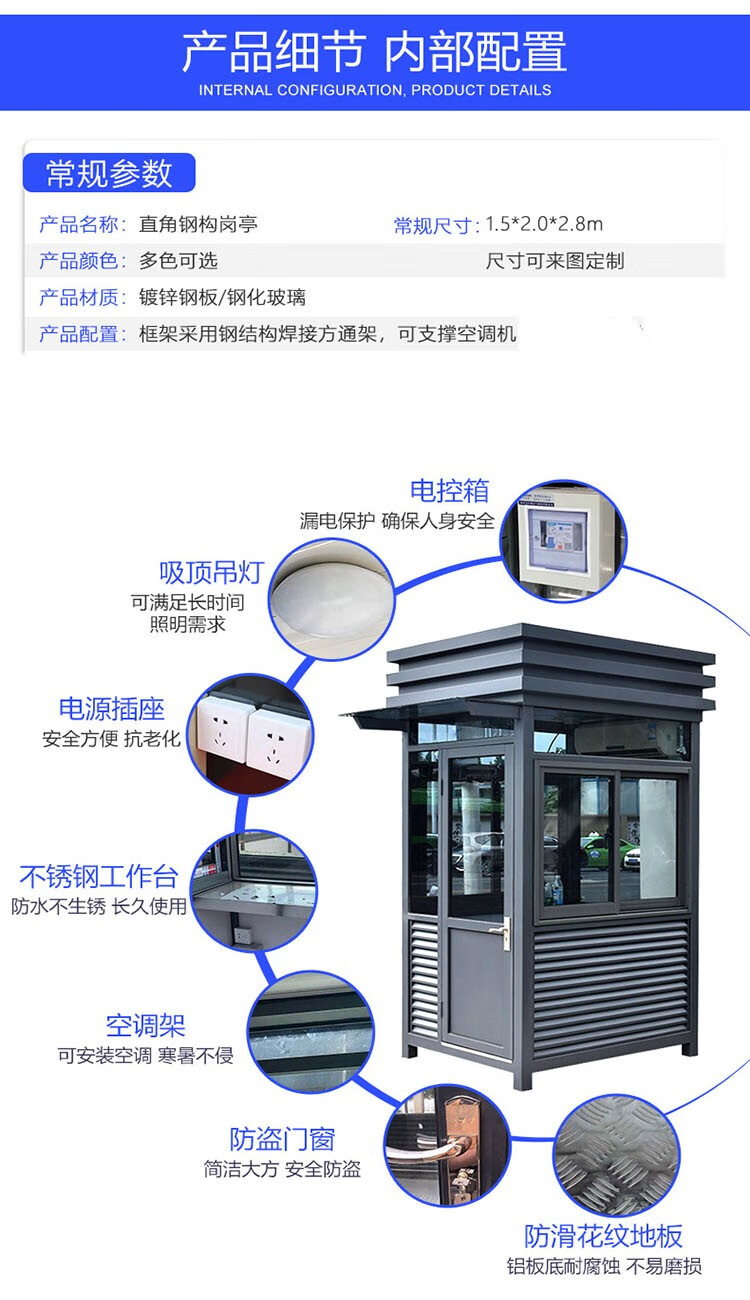 产品细节 内部配置
INTERNAL CONFIGURATION, PRODUCT DETAILS

常规参数

产品名称：直角钢构岗亭
常规尺寸：1.5*2.0*2.8m
产品颜色：多色可选
尺寸可来图定制
产品材质：镀锌钢板/钢化玻璃
产品配置：框架采用钢结构焊接方通架，可支撑空调机

电控箱
漏电保护 确保人身安全

吸顶吊灯
可满足长时间照明需求

电源插座
安全方便 抗老化

不锈钢工作台
防水不生锈 长久使用

空调架
可安装空调 寒暑不侵

防盗门窗
简洁大方 安全防盗

防滑花纹地板
铝板底耐腐蚀 不易磨损