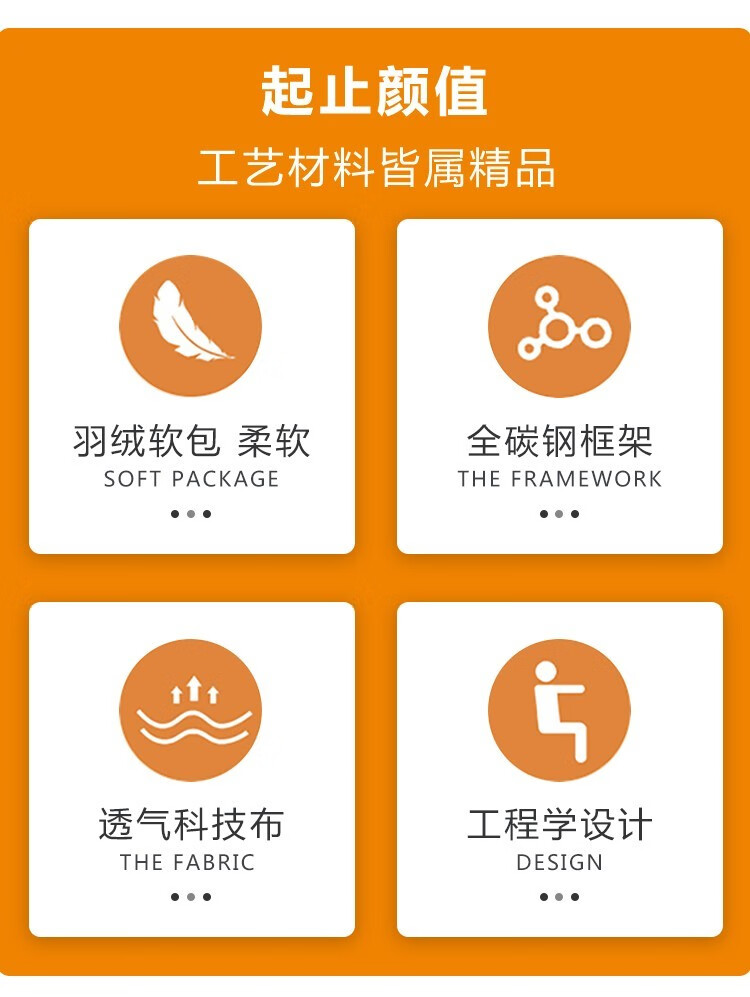 起止颜值

工艺材料皆属精品

羽绒软包 柔软
SOFT PACKAGE

全碳钢框架
THE FRAMEWORK

透气科技布
THE FABRIC

工程学设计
DESIGN