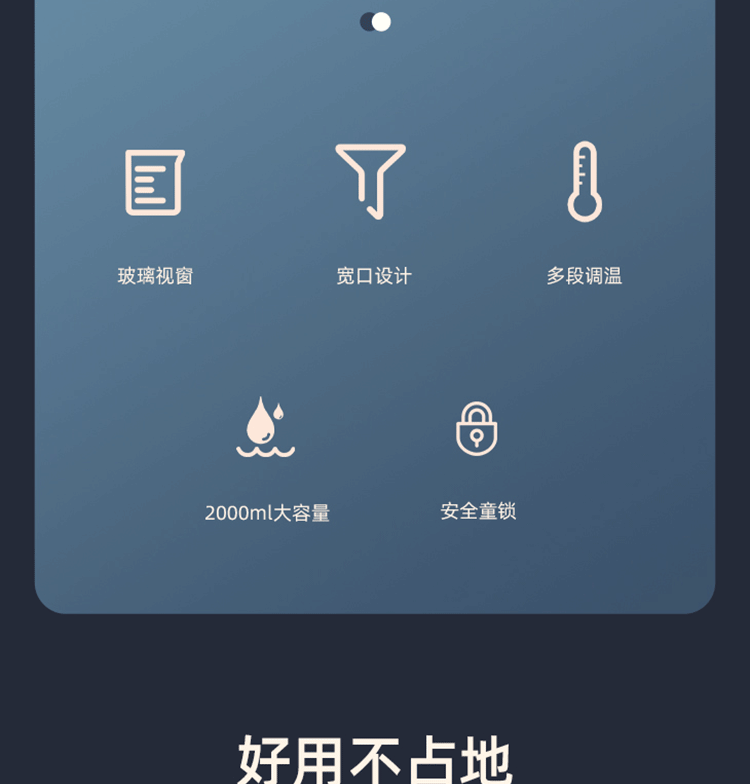 玻璃视窗

宽口设计

多段调温

2000ml大容量

安全童锁

好用不占地