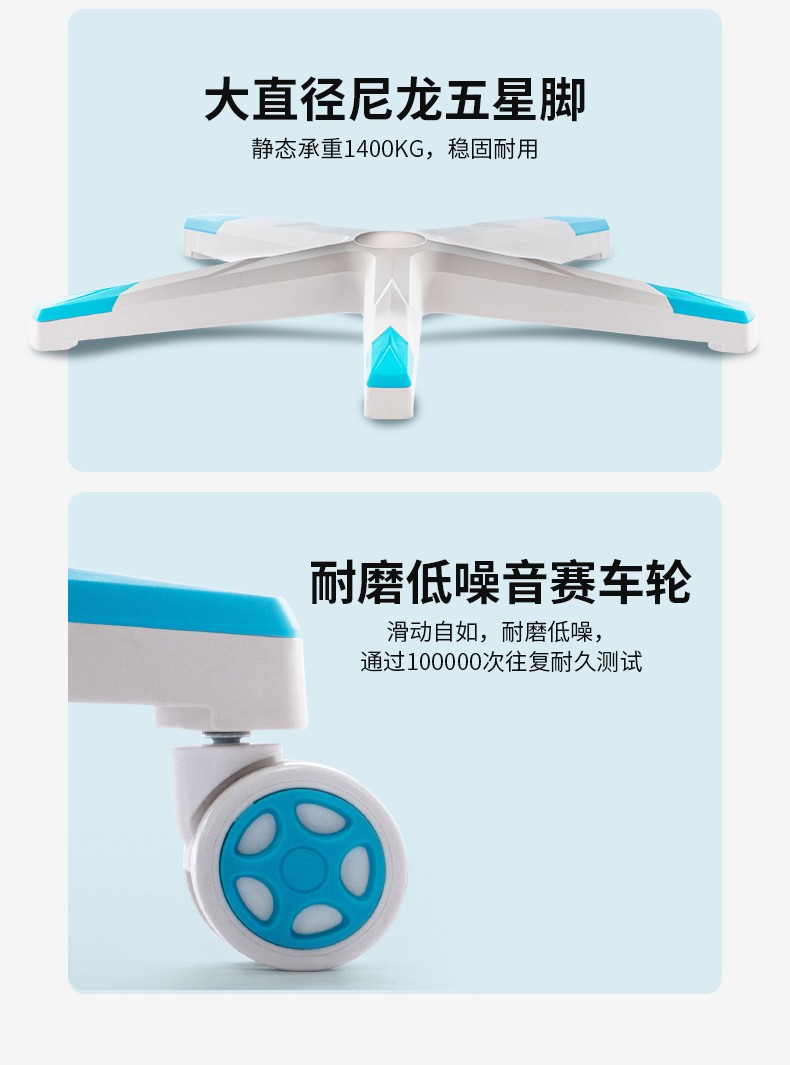 大直径尼龙五星脚

静态承重1400KG，稳固耐用

耐磨低噪音赛车轮

滑动自如，耐磨低噪，
通过100000次往复耐久测试