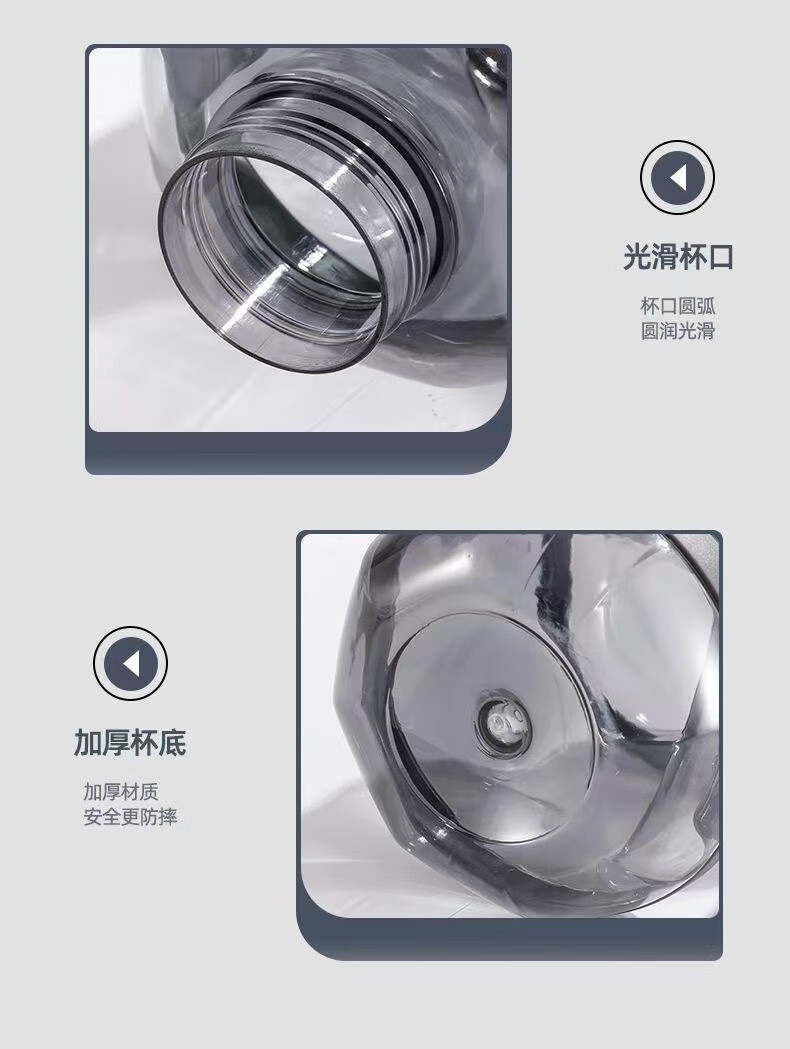 光滑杯口

杯口圆弧
圆润光滑

加厚杯底

加厚材质
安全更防摔