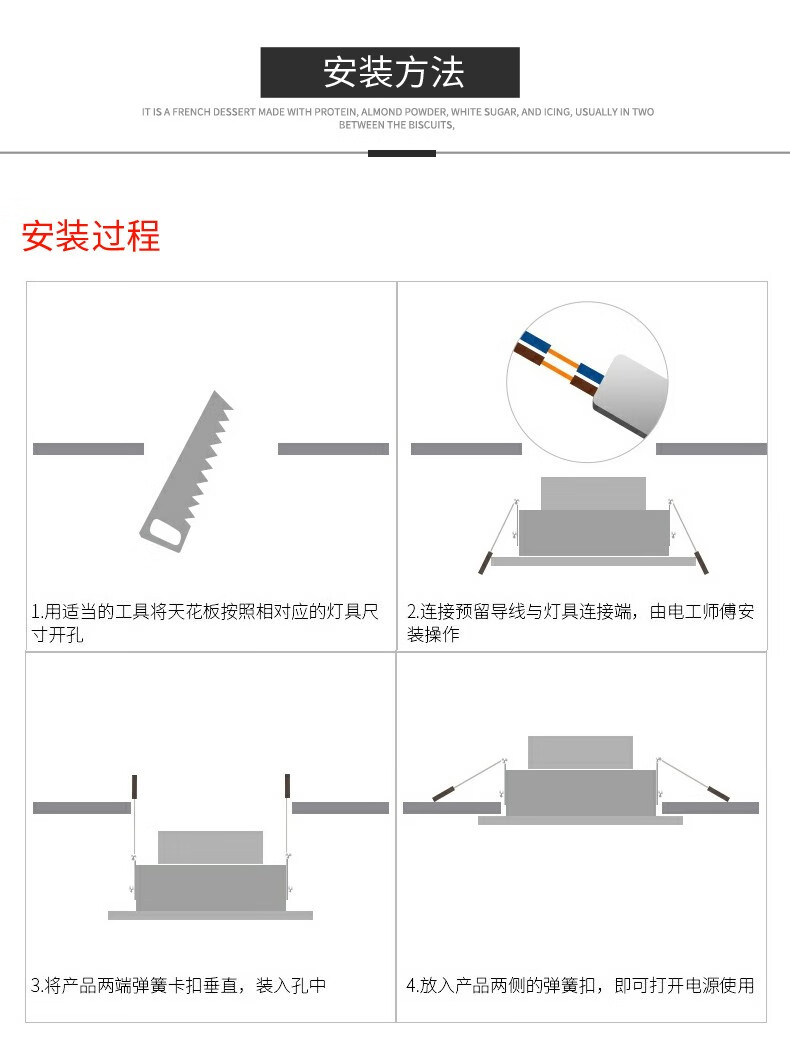 安装方法

IT IS A FRENCH DESSERT MADE WITH PROTEIN, ALMOND POWDER, WHITE SUGAR, AND ICING, USUALLY IN TWO BETWEEN THE BISCUITS,

安装过程

1.用适当的工具将天花板按照相对应的灯具尺寸开孔

2.连接预留导线与灯具连接端，由电工师傅安装操作

3.将产品两端弹簧卡扣垂直，装入孔中

4.放入产品两侧的弹簧扣，即可打开电源使用