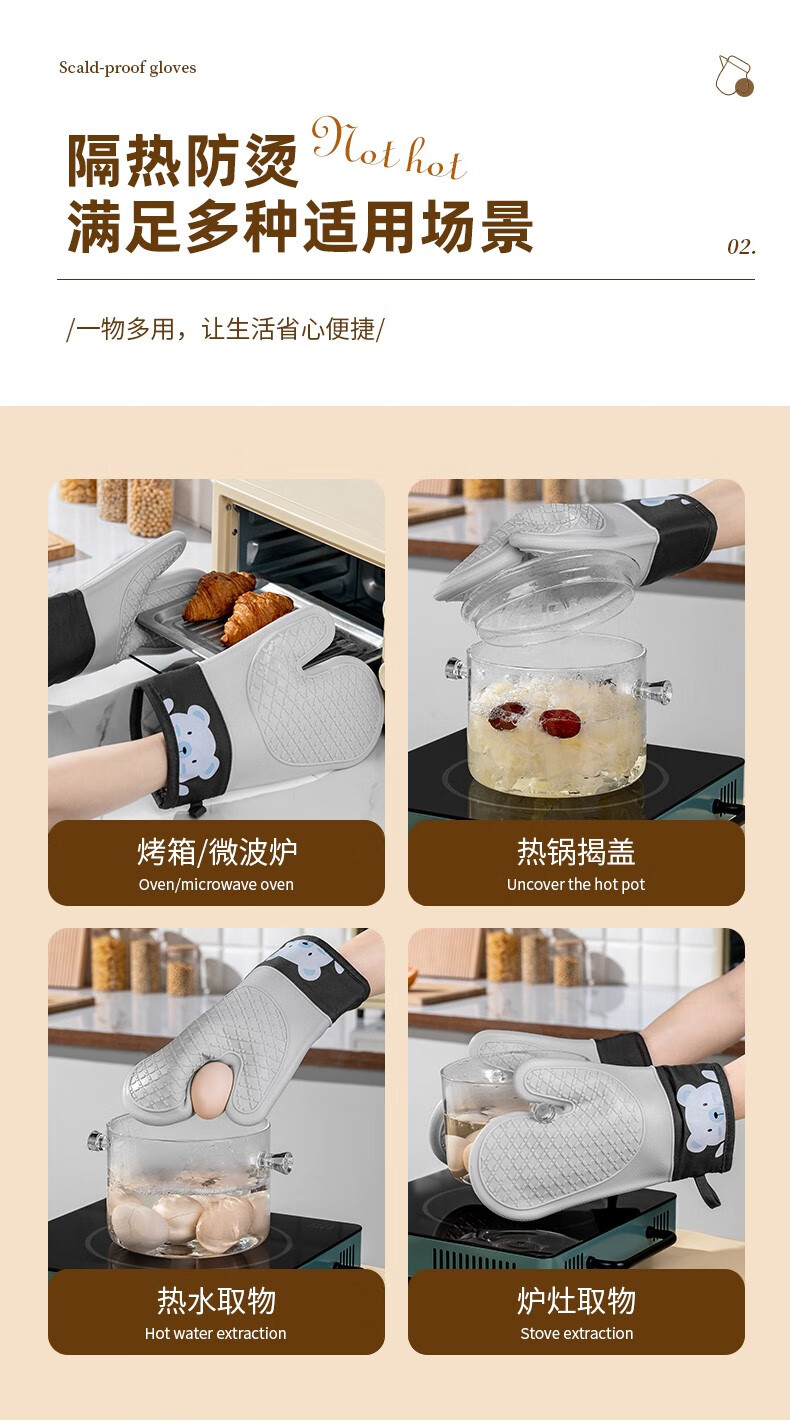 Scald-proof gloves

隔热防烫 Not hot
满足多种适用场景

02.

/一物多用，让生活省心便捷/

烤箱/微波炉
Oven/microwave oven

热锅揭盖
Uncover the hot pot

热水取物
Hot water extraction

炉灶取物
Stove extraction