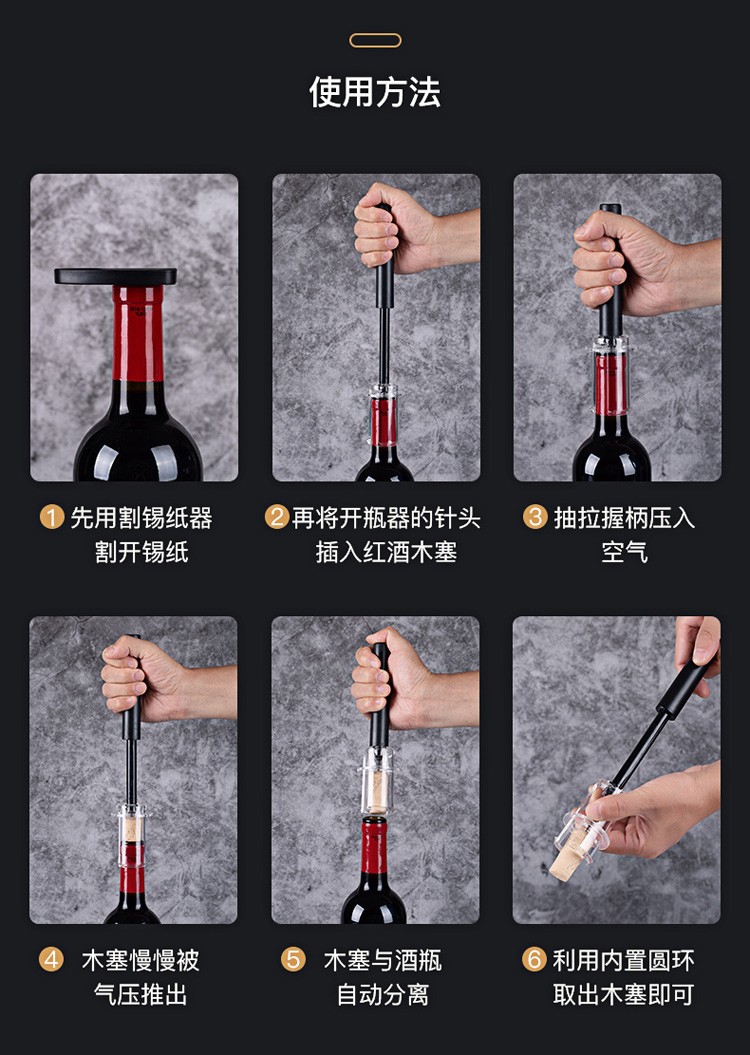 使用方法

1 先用割锡纸器割开锡纸

2 再将开瓶器的针头插入红酒木塞

3 抽拉握柄压入空气

4 木塞慢慢被气压推出

5 木塞与酒瓶自动分离

6 利用内置圆环取出木塞即可