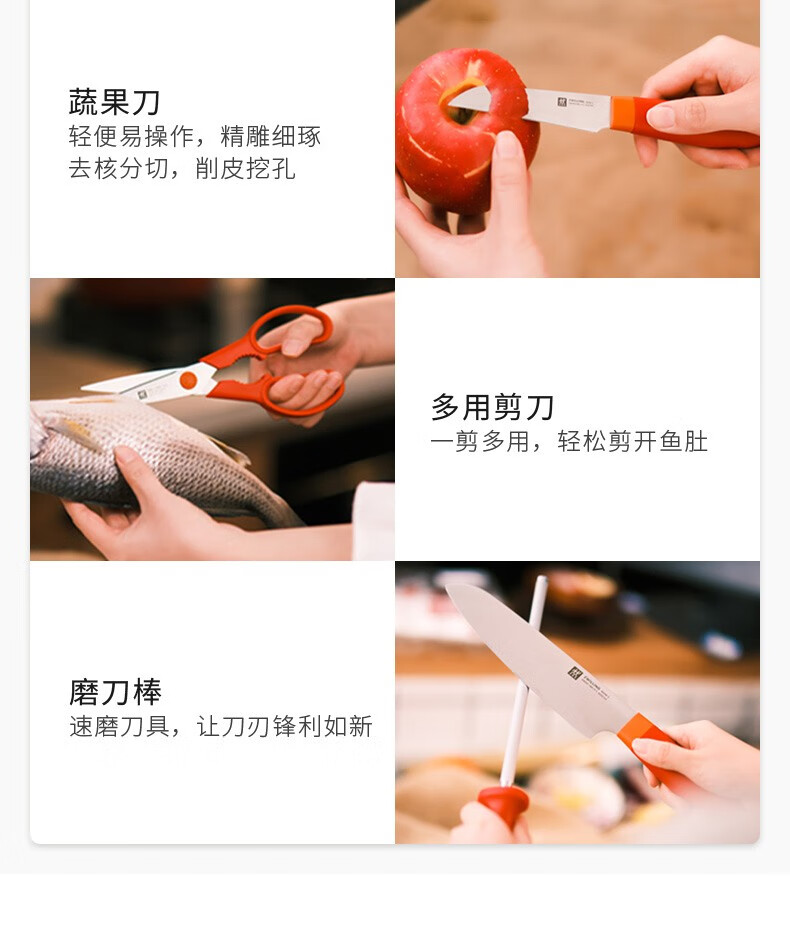 蔬果刀
轻便易操作，精雕细琢
去核分切，削皮挖孔

多用剪刀
一剪多用，轻松剪开鱼肚

磨刀棒
速磨刀具，让刀刃锋利如新