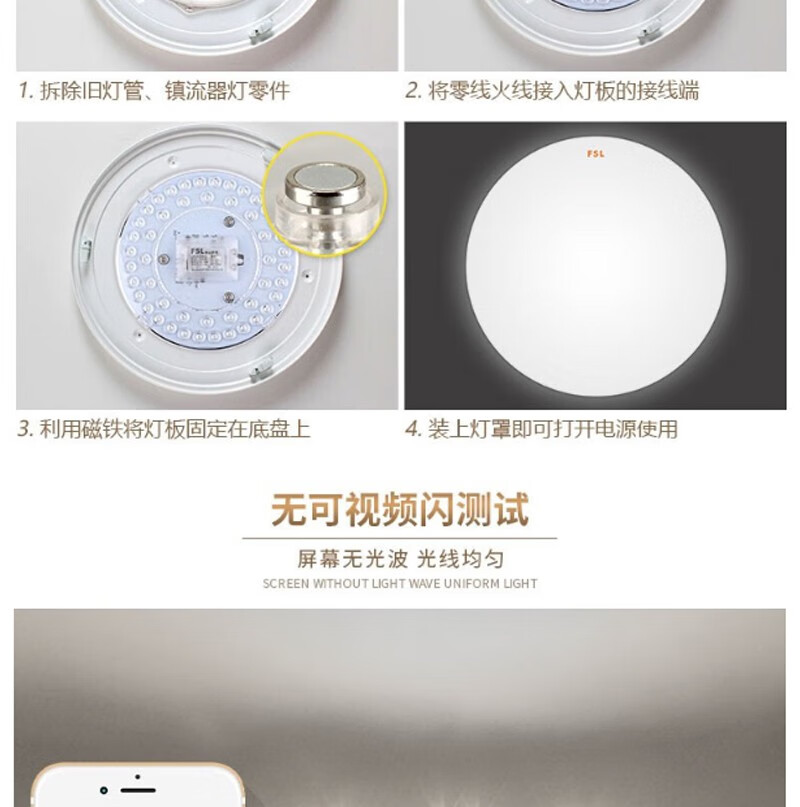 1. 拆除旧灯管、镇流器灯零件

2. 将零线火线接入灯板的接线端

FSL

FSL

3. 利用磁铁将灯板固定在底盘上

4. 装上灯罩即可打开电源使用

无可视频闪测试

屏幕无光波 光线均匀

SCREEN WITHOUT LIGHT WAVE UNIFORM LIGHT