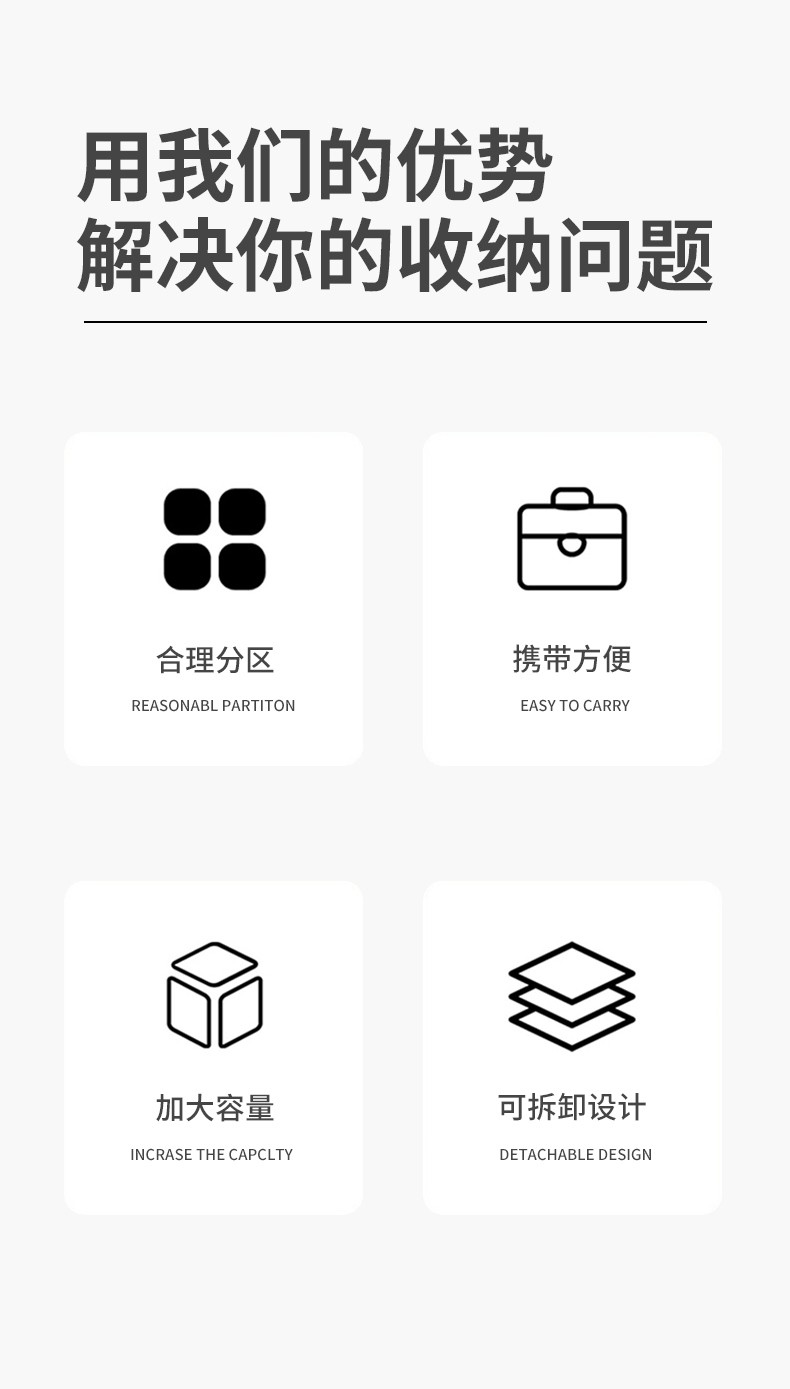 用我们的优势
解决你的收纳问题

合理分区
REASONABL PARTITON

携带方便
EASY TO CARRY

加大容量
INCRASE THE CAPCLTY

可拆卸设计
DETACHABLE DESIGN