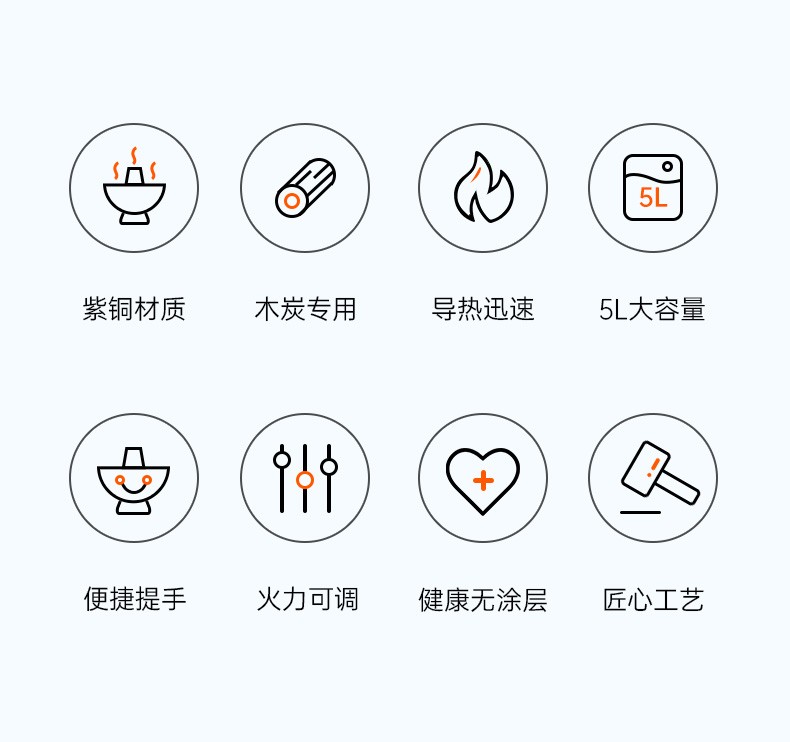 5L

紫铜材质 木炭专用 导热迅速 5L大容量

便捷提手 火力可调 健康无涂层 匠心工艺