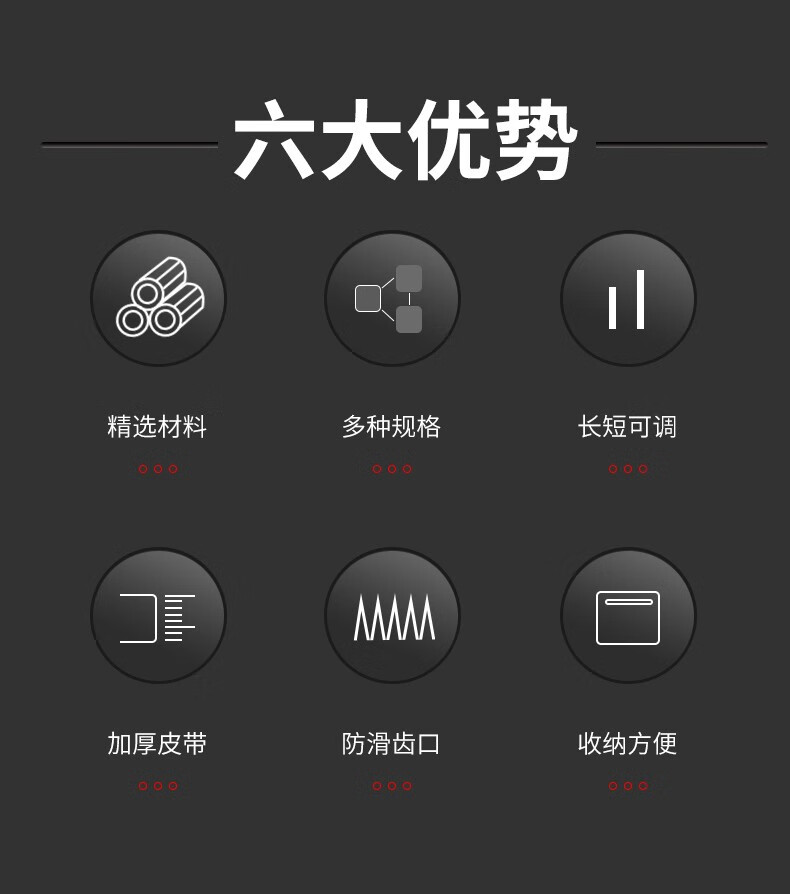 六大优势

精选材料

多种规格

长短可调

加厚皮带

防滑齿口

收纳方便