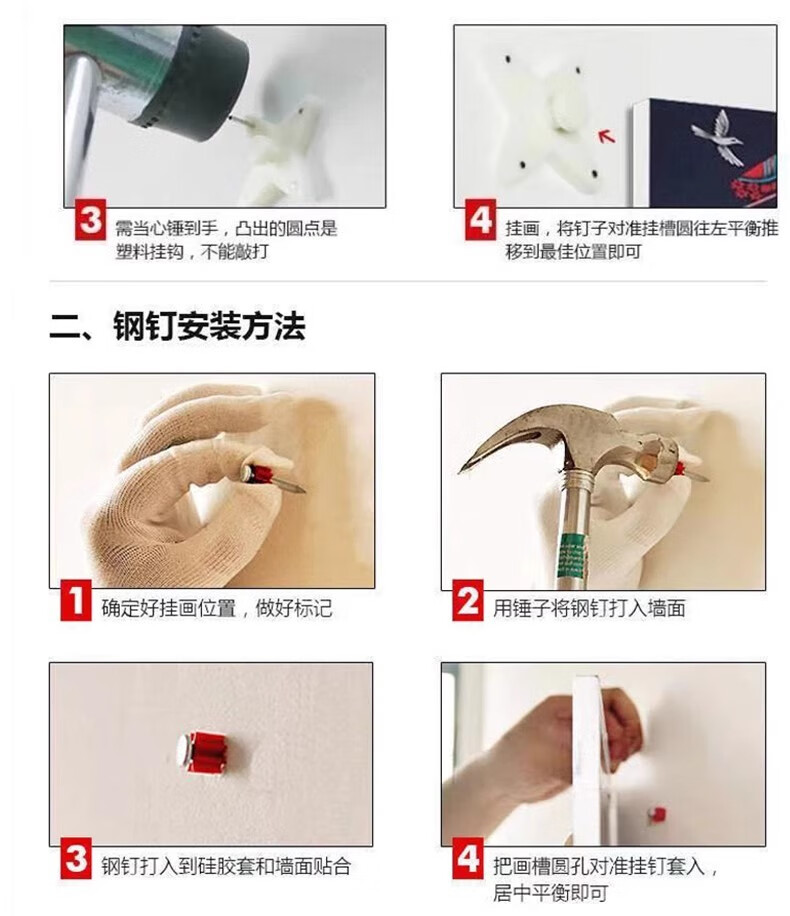 3 需当心锤到手，凸出的圆点是塑料挂钩，不能敲打

4 挂画，将钉子对准挂槽圆往左平衡推移到最佳位置即可

二、钢钉安装方法

1 确定好挂画位置，做好标记

2 用锤子将钢钉打入墙面

3 钢钉打入到硅胶套和墙面贴合

4 把画槽圆孔对准挂钉套入，居中平衡即可