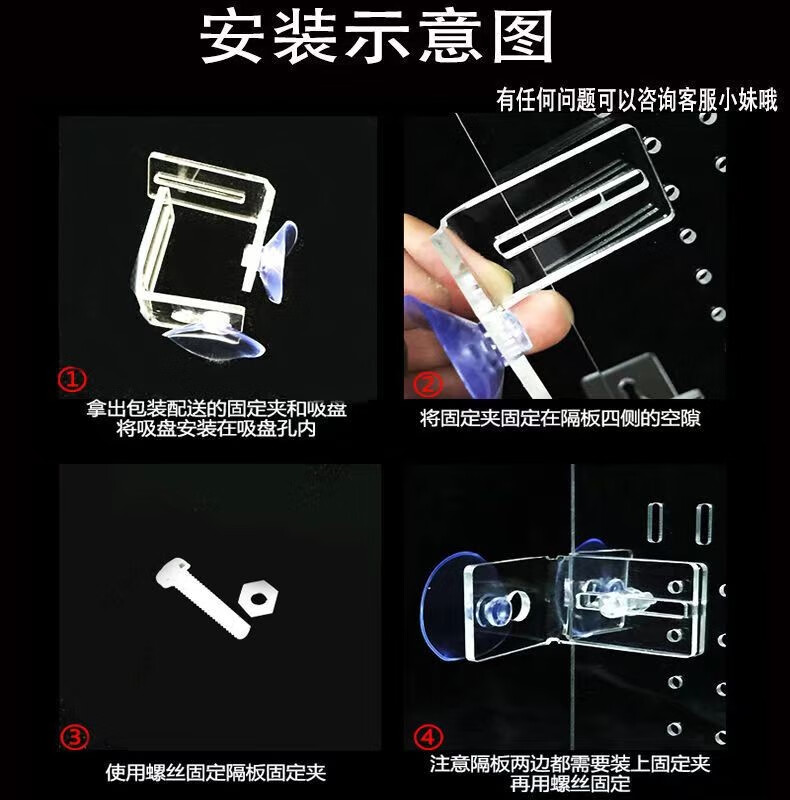 安装示意图

有任何问题可以咨询客服小妹哦

①

拿出包装配送的固定夹和吸盘
将吸盘安装在吸盘孔内

②

将固定夹固定在隔板四侧的空隙

③

使用螺丝固定隔板固定夹

④

注意隔板两边都需要装上固定夹
再用螺丝固定