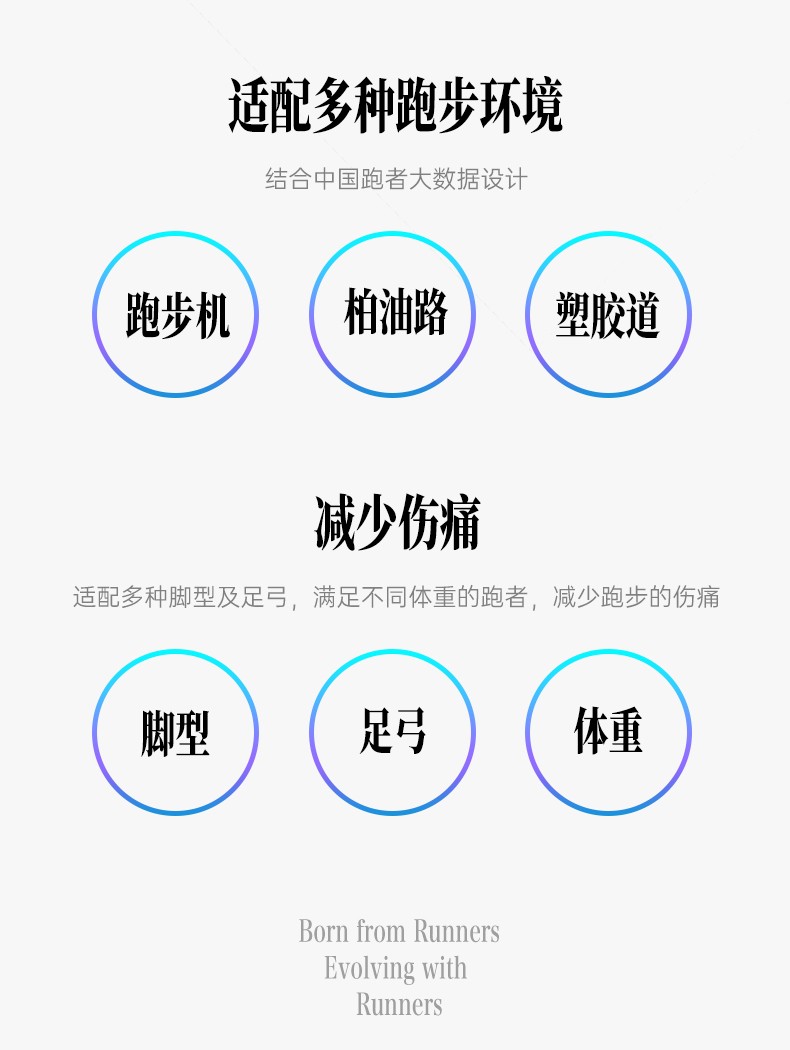 适配多种跑步环境

结合中国跑者大数据设计

跑步机

柏油路

塑胶道

减少伤痛

适配多种脚型及足弓，满足不同体重的跑者，减少跑步的伤痛

脚型

足弓

体重

Born from Runners
Evolving with
Runners