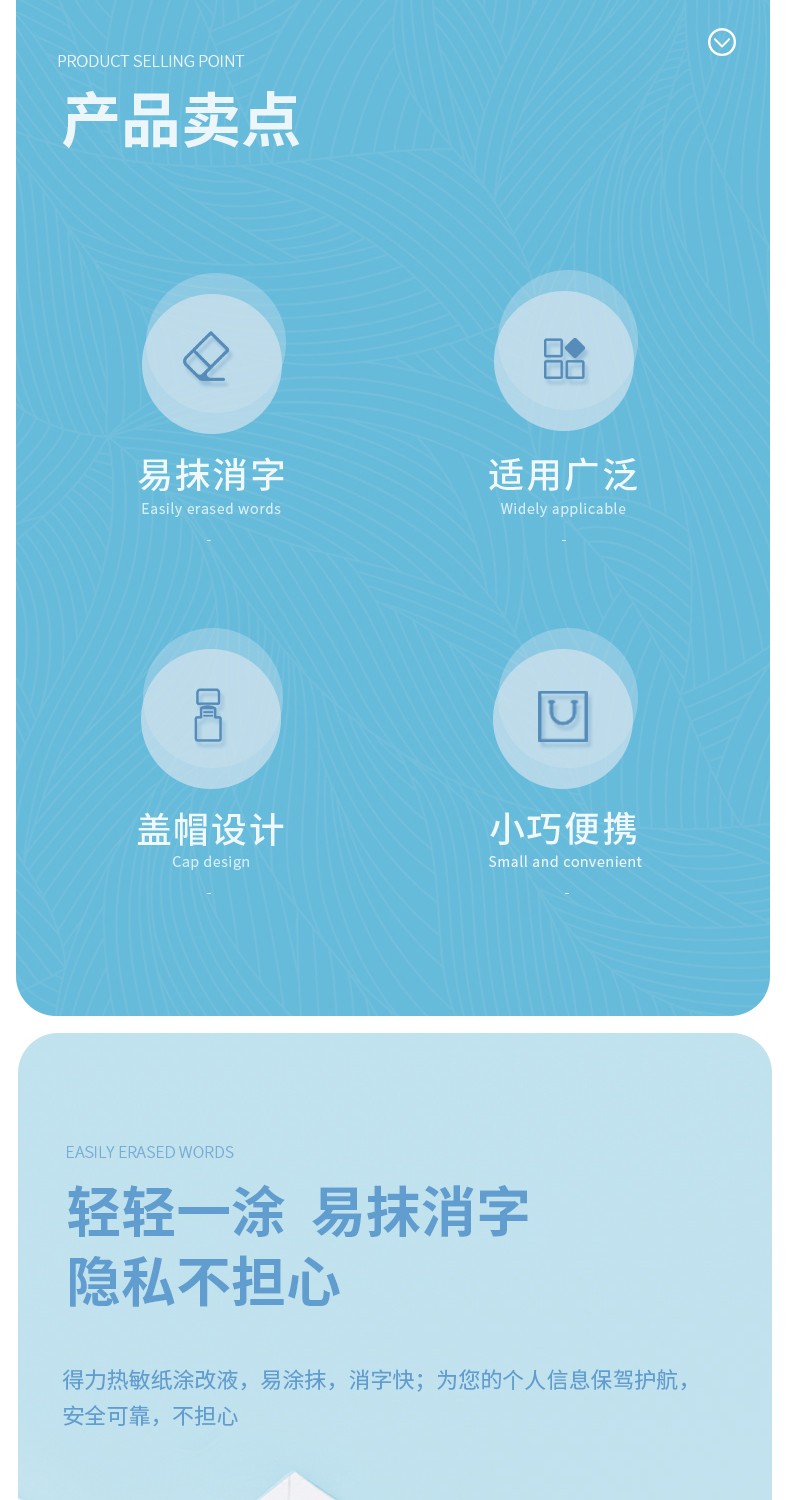 PRODUCT SELLING POINT

产品卖点

易抹消字
Easily erased words
-

适用广泛
Widely applicable
-

盖帽设计
Cap design
-

小巧便携
Small and convenient
-

EASILY ERASED WORDS

轻轻一涂 易抹消字
隐私不担心

得力热敏纸涂改液，易涂抹，消字快；为您的个人信息保驾护航，安全可靠，不担心