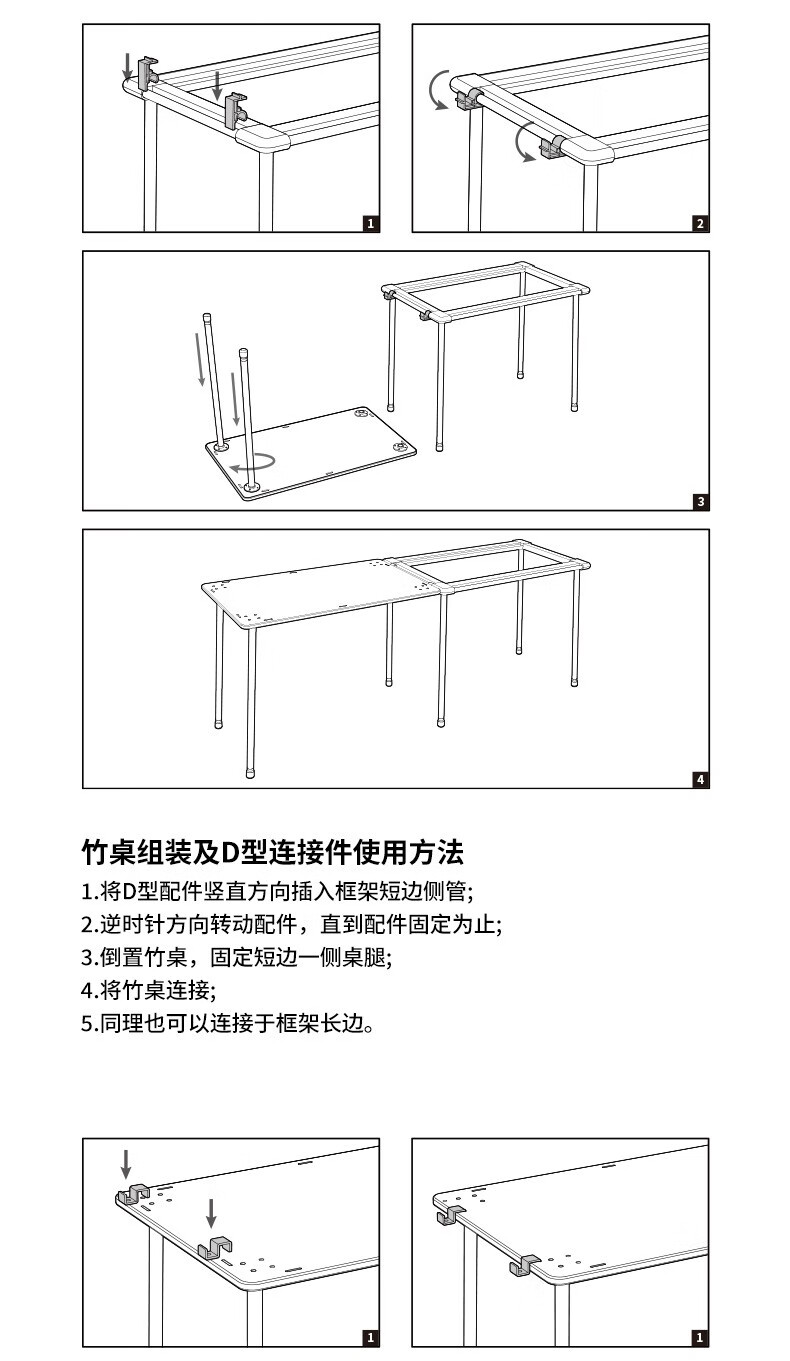 1

2

3

4

竹桌组装及D型连接件使用方法

1.将D型配件竖直方向插入框架短边侧管;
2.逆时针方向转动配件，直到配件固定为止;
3.倒置竹桌，固定短边一侧桌腿;
4.将竹桌连接;
5.同理也可以连接于框架长边。

1

1