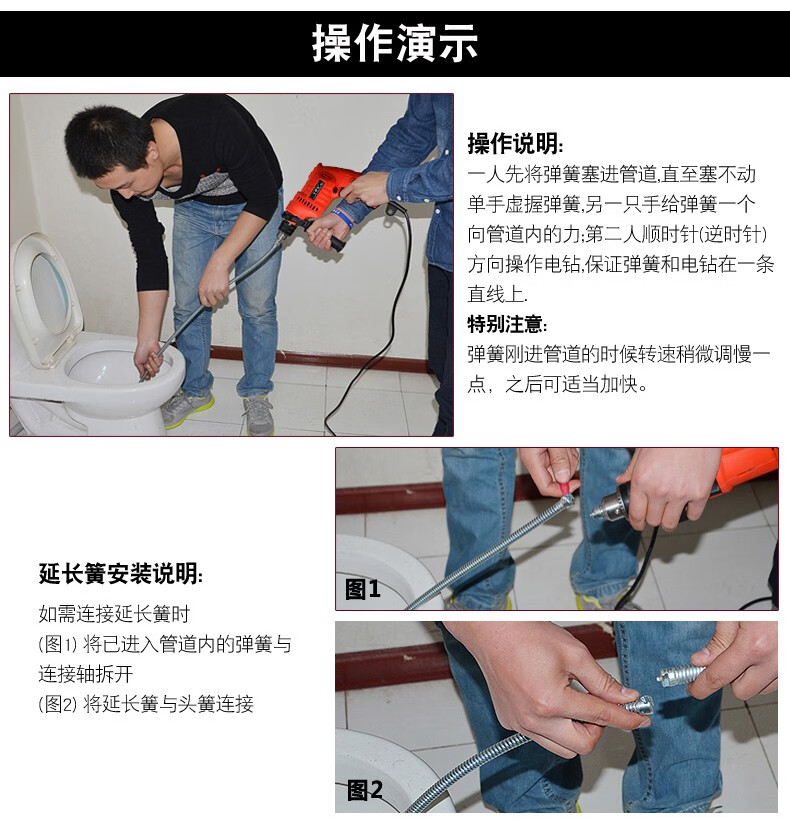 操作演示

操作说明:
一人先将弹簧塞进管道,直至塞不动单手虚握弹簧,另一只手给弹簧一个向管道内的力;第二人顺时针(逆时针)方向操作电钻,保证弹簧和电钻在一条直线上.

特别注意:
弹簧刚进管道的时候转速稍微调慢一点,之后可适当加快。

延长簧安装说明:
如需连接延长簧时
(图1) 将已进入管道内的弹簧与连接轴拆开
(图2) 将延长簧与头簧连接

图1

图2