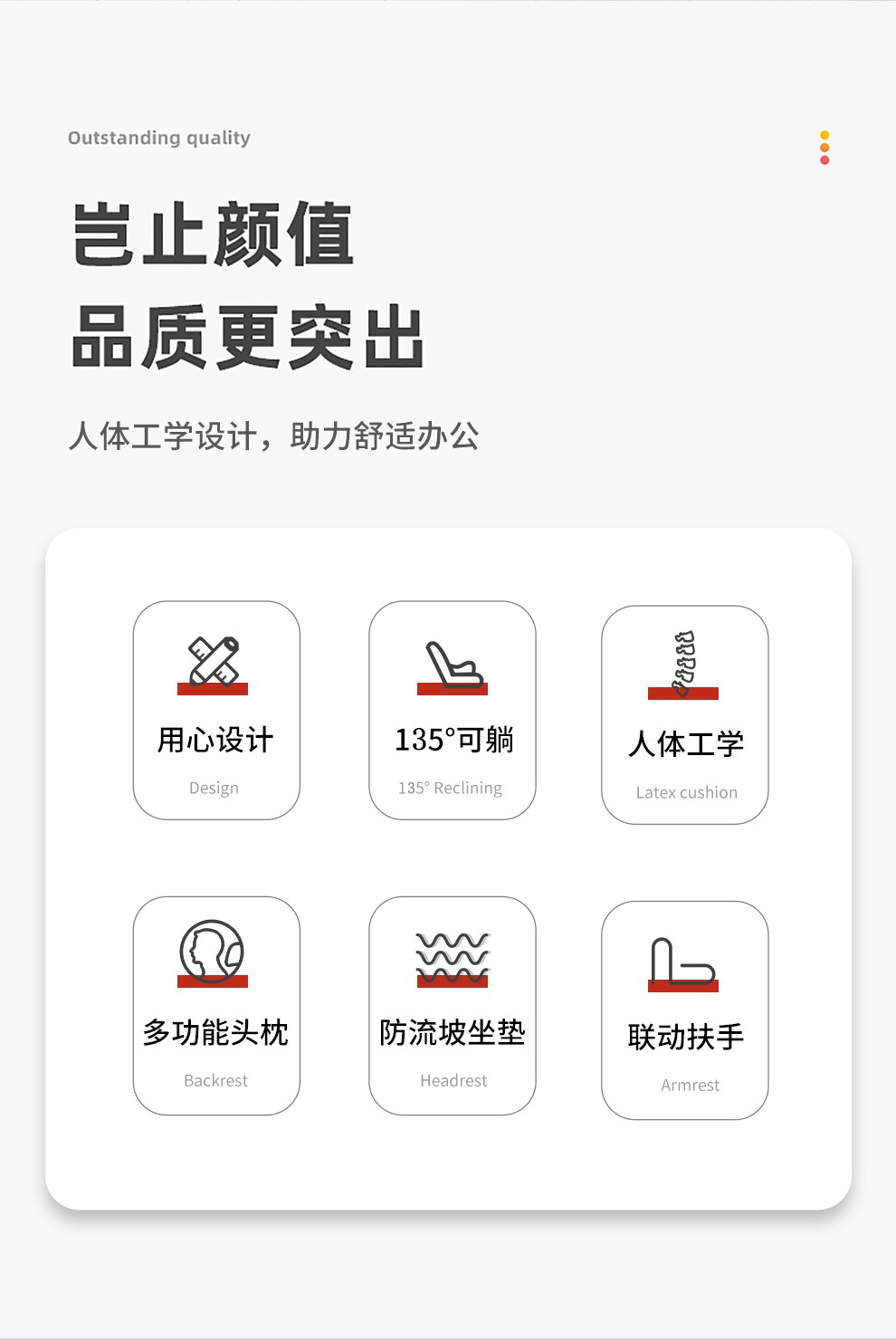 Outstanding quality

岂止颜值

品质更突出

人体工学设计，助力舒适办公

用心设计

Design

135°可躺

135° Reclining

人体工学

Latex cushion

多功能头枕

Backrest

防流坡坐垫

Headrest

联动扶手

Armrest