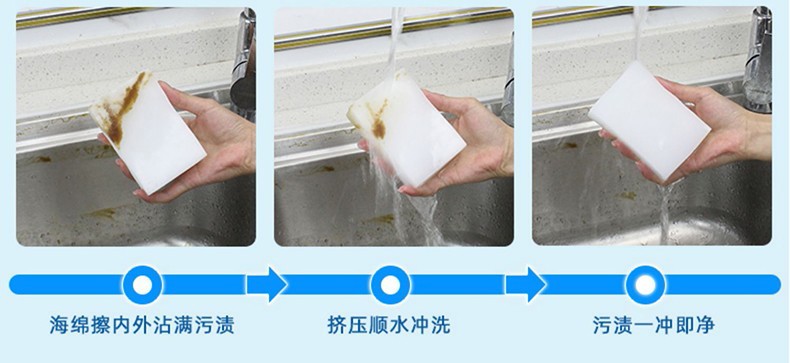 海绵擦内外沾满污渍

挤压顺水冲洗

污渍一冲即净