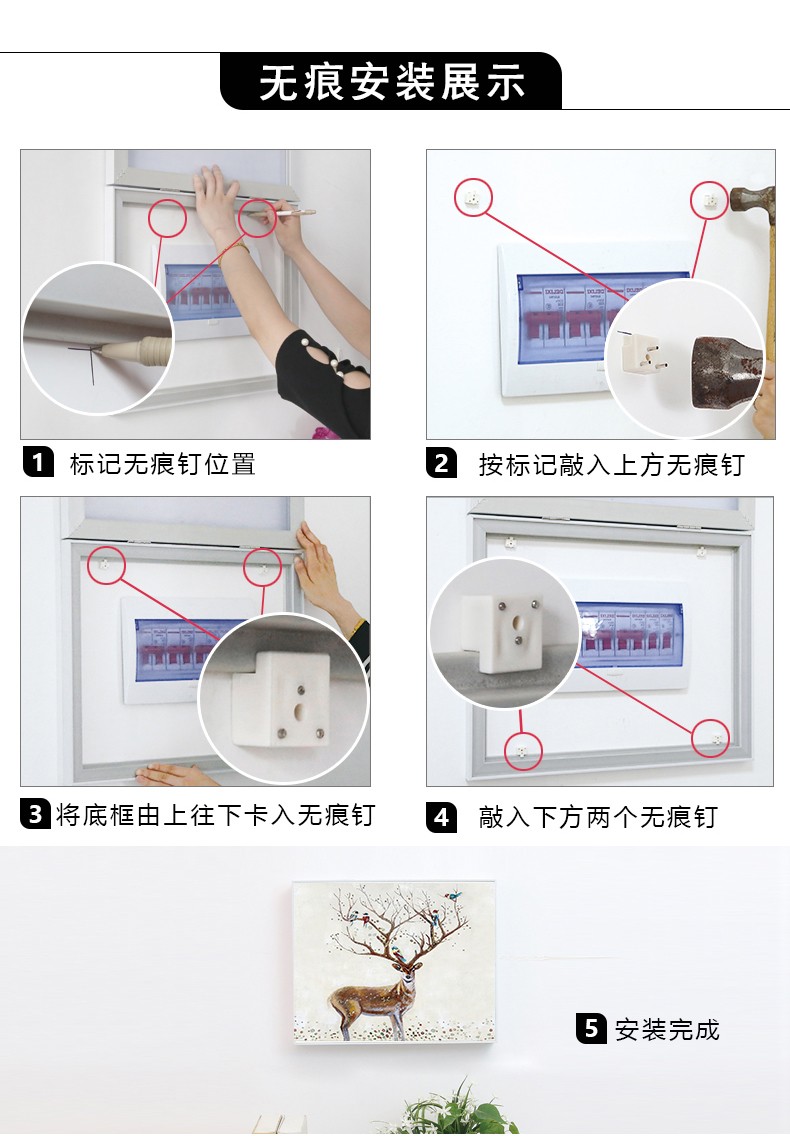 无痕安装展示

1 标记无痕钉位置

2 按标记敲入上方无痕钉

3 将底框由上往下卡入无痕钉

4 敲入下方两个无痕钉

5 安装完成