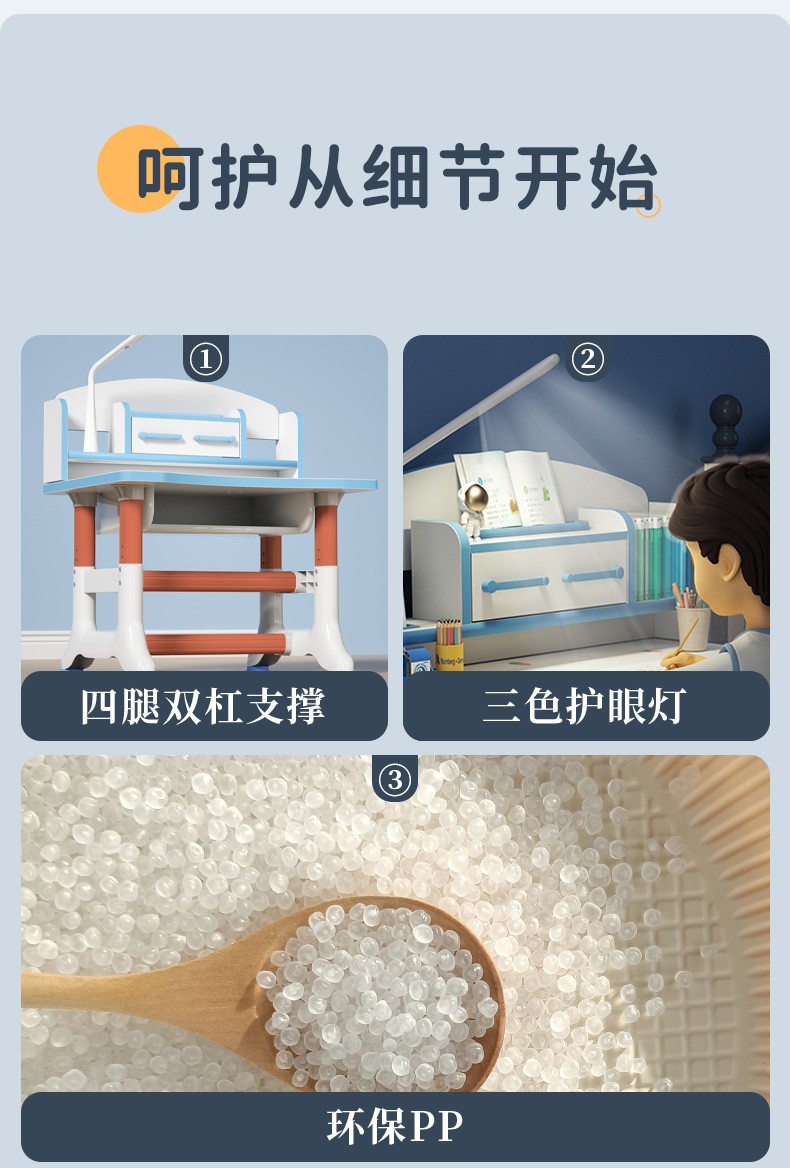 呵护从细节开始

①

四腿双杠支撑

②

三色护眼灯

③

环保PP