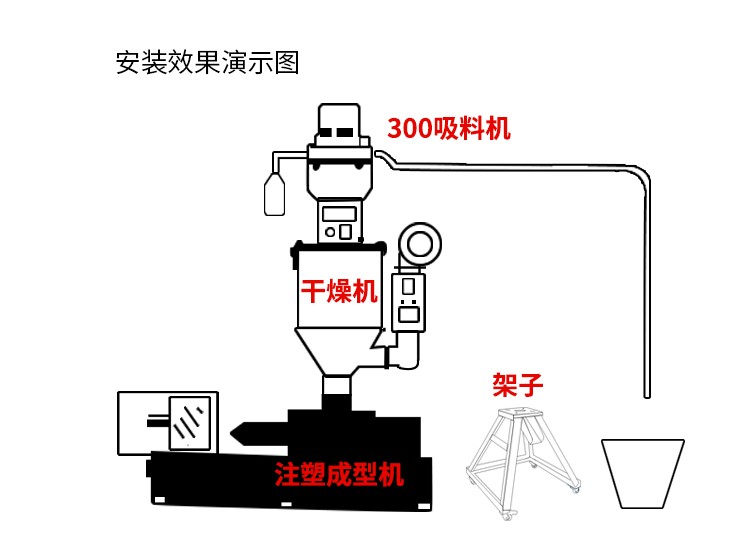 安装效果演示图

300吸料机

干燥机

架子

注塑成型机