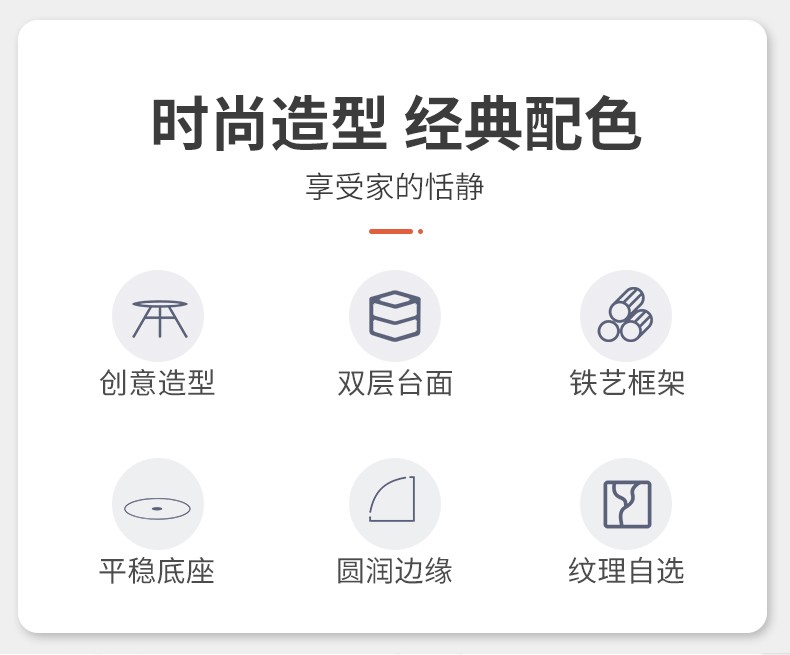 时尚造型 经典配色

享受家的恬静

创意造型

双层台面

铁艺框架

平稳底座

圆润边缘

纹理自选