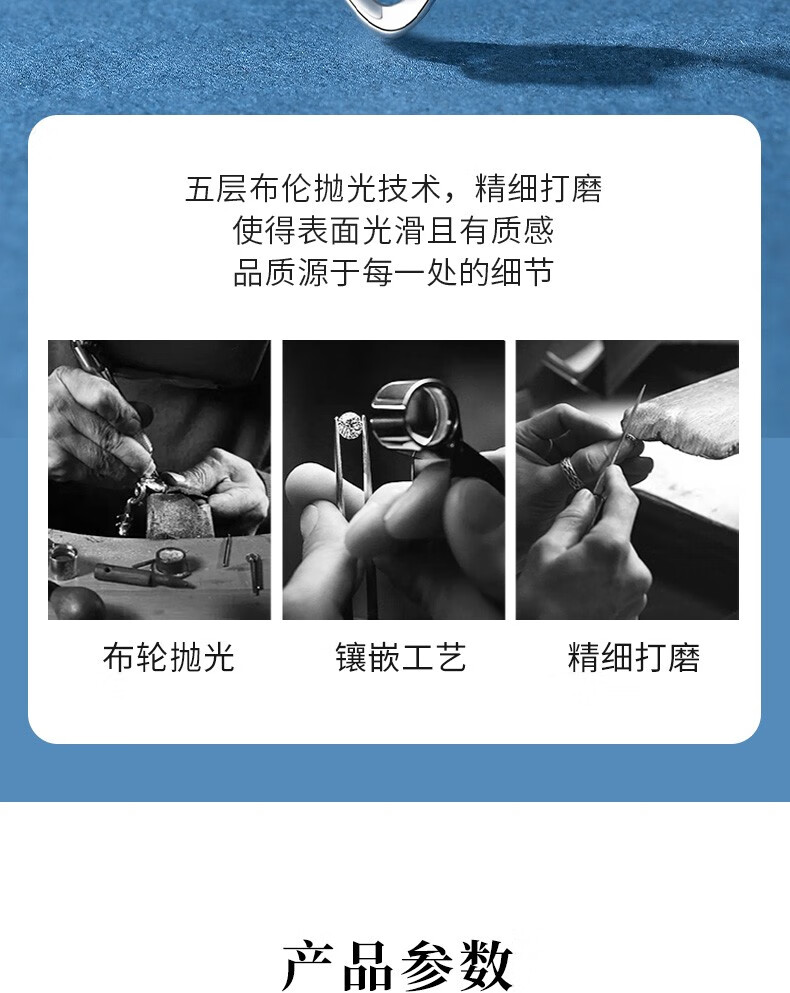 五层布伦抛光技术，精细打磨
使得表面光滑且有质感
品质源于每一处的细节

布轮抛光

镶嵌工艺

精细打磨

产品参数