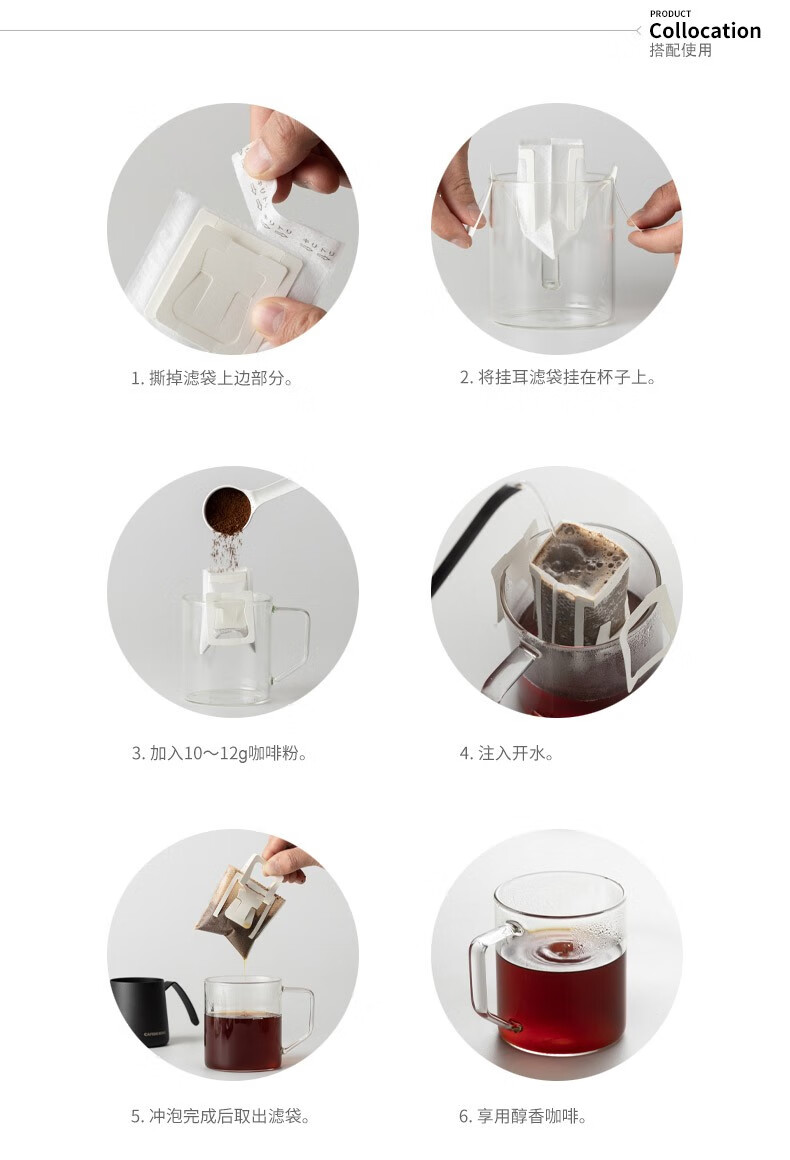 PRODUCT
Collocation
搭配使用

1. 撕掉滤袋上边部分。

2. 将挂耳滤袋挂在杯子上。

3. 加入10～12g咖啡粉。

4. 注入开水。

5. 冲泡完成后取出滤袋。

6. 享用醇香咖啡。